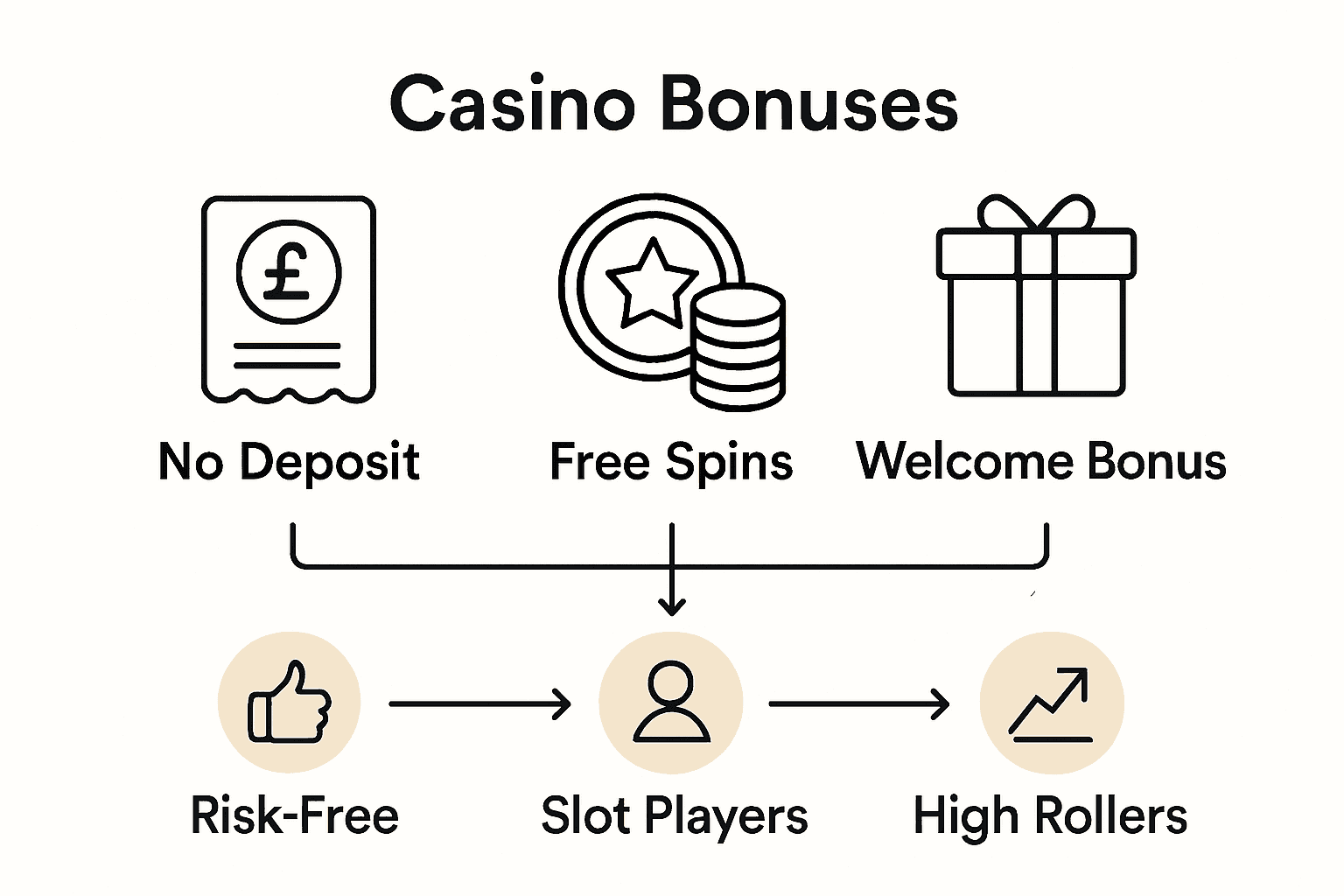 Casino Bonuses

£

No Deposit

Free Spins

Welcome Bonus

Risk-Free

Slot Players

High Rollers