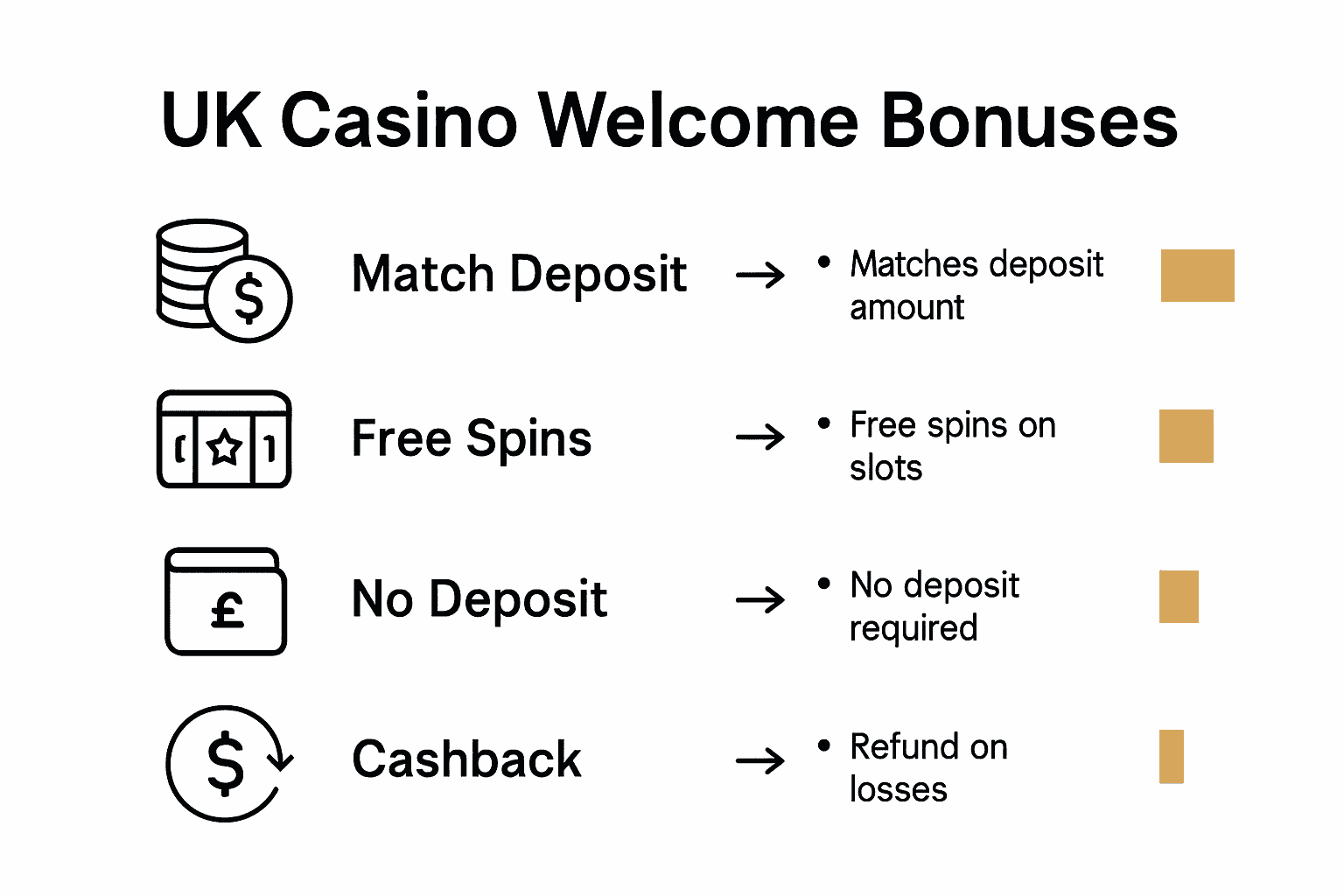 UK Casino Welcome Bonuses

$ Match Deposit → • Matches deposit amount

Free Spins → • Free spins on slots

£ No Deposit → • No deposit required

$ Cashback → • Refund on losses