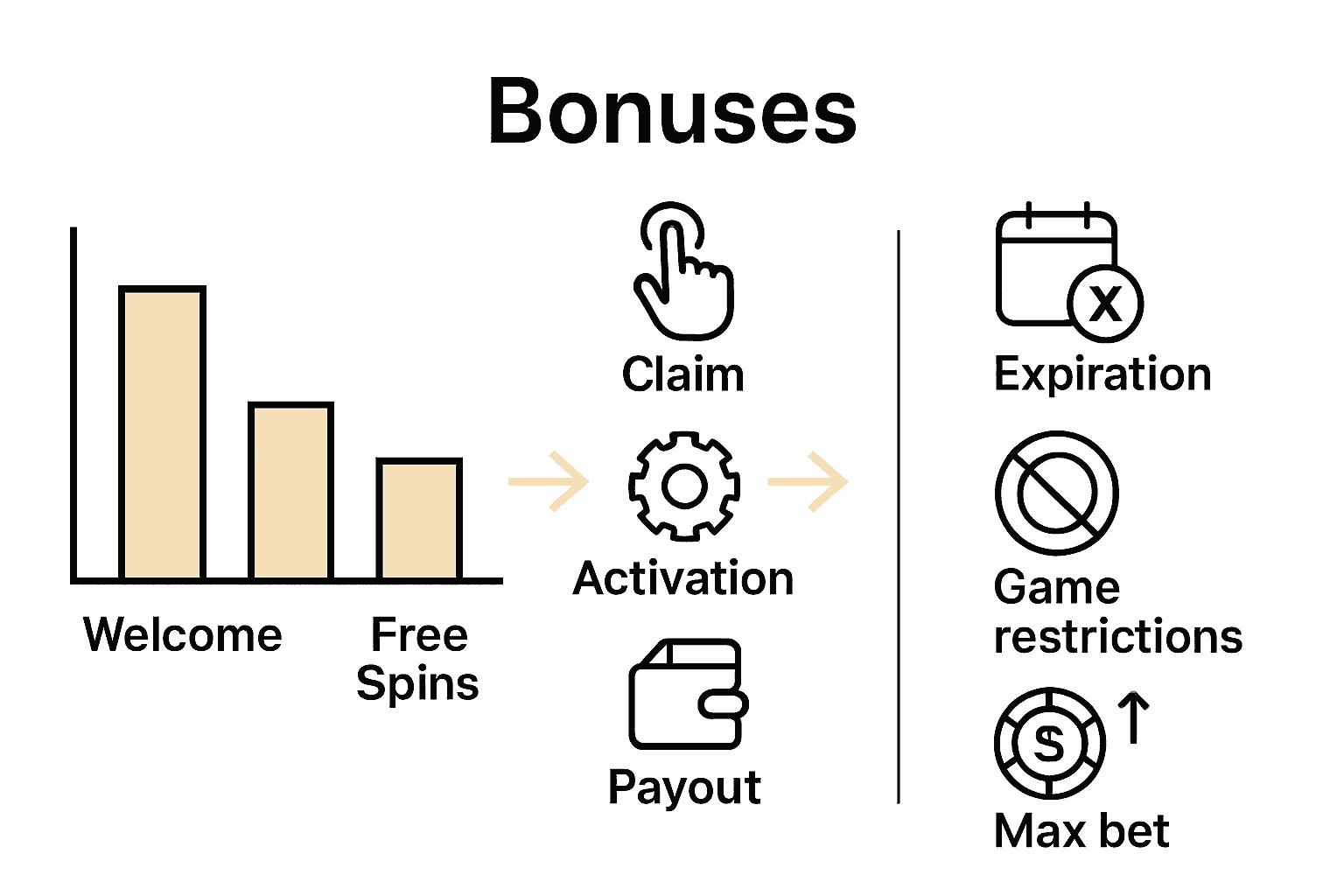 Bonuses

Welcome

Free Spins

Claim

Activation

Payout

X

Expiration

Game restrictions

S

Max bet