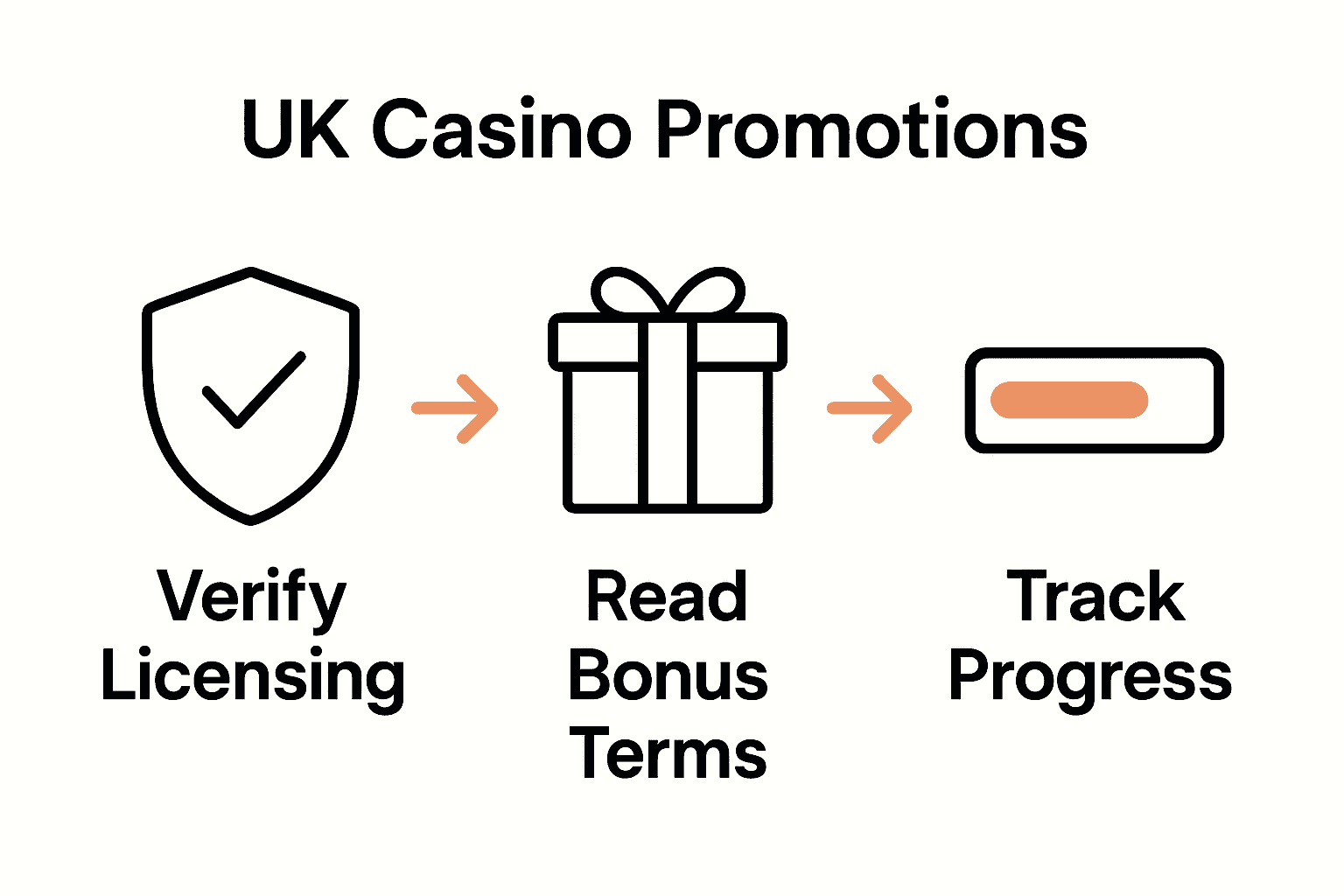 UK Casino Promotions

Verify Licensing

Read Bonus Terms

Track Progress