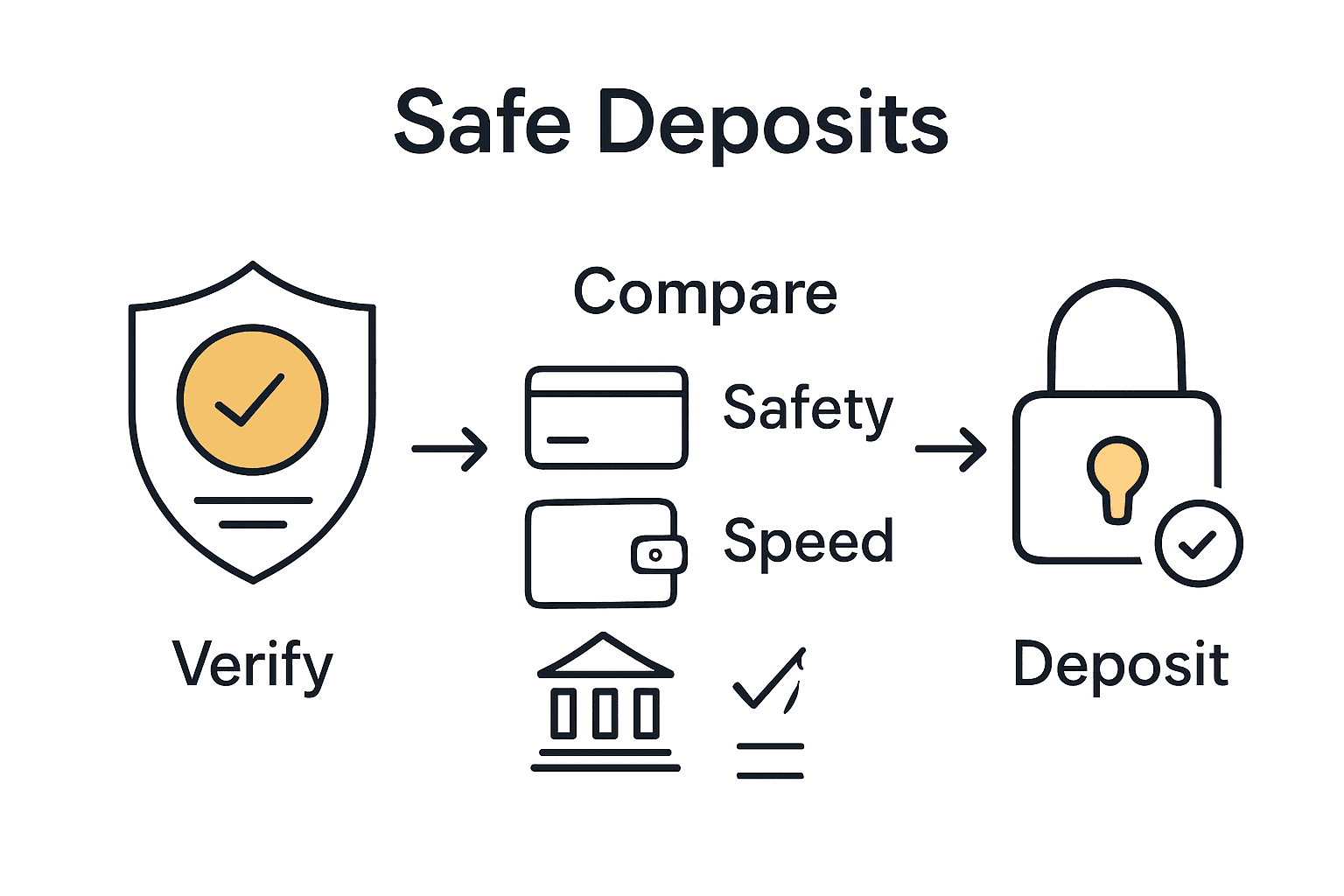 Safe Deposits

Verify

Compare

Safety

Speed

Deposit