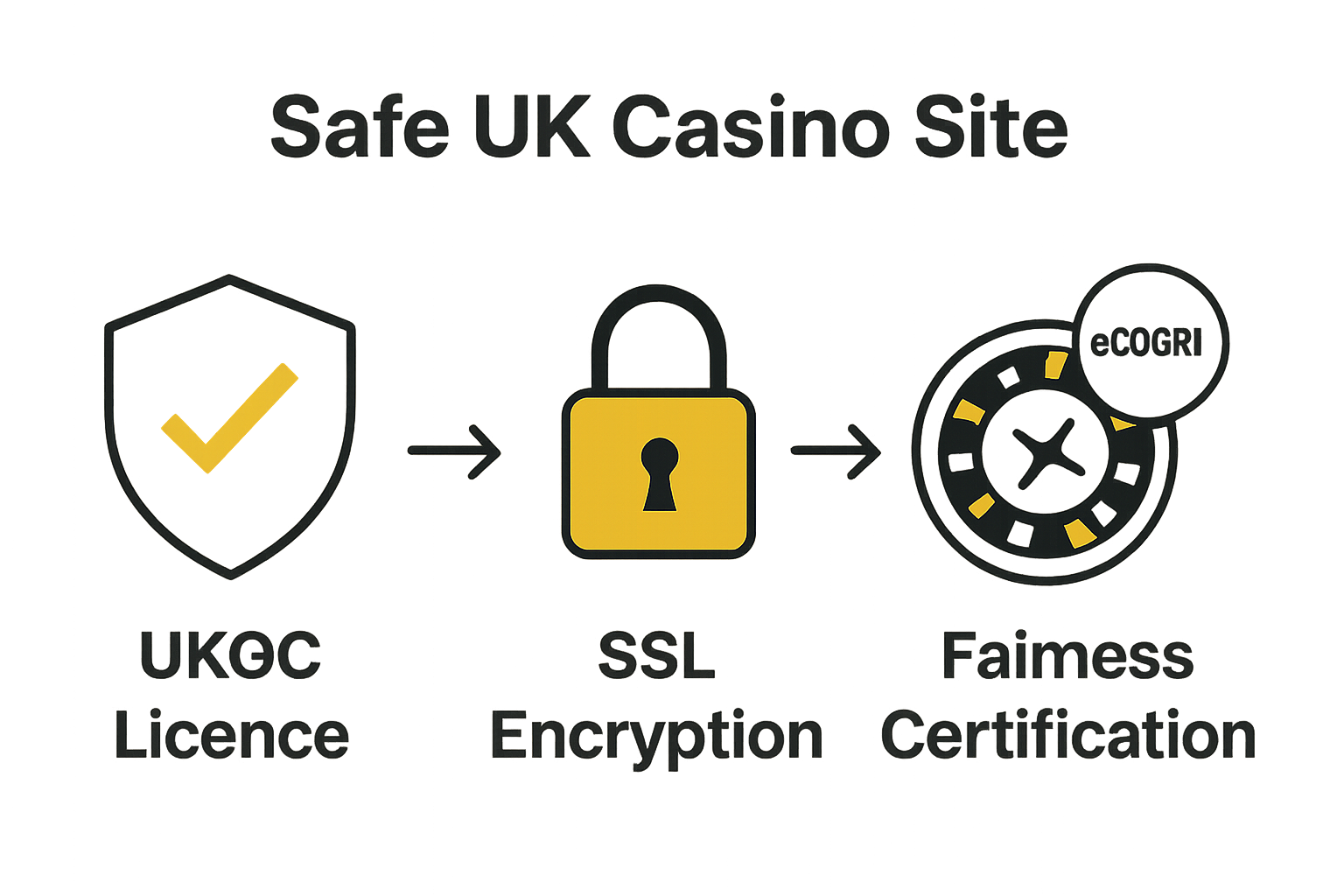 Safe UK Casino Site

eCOGRI

UKGC
Licence

SSL
Encryption

Faimess
Certification