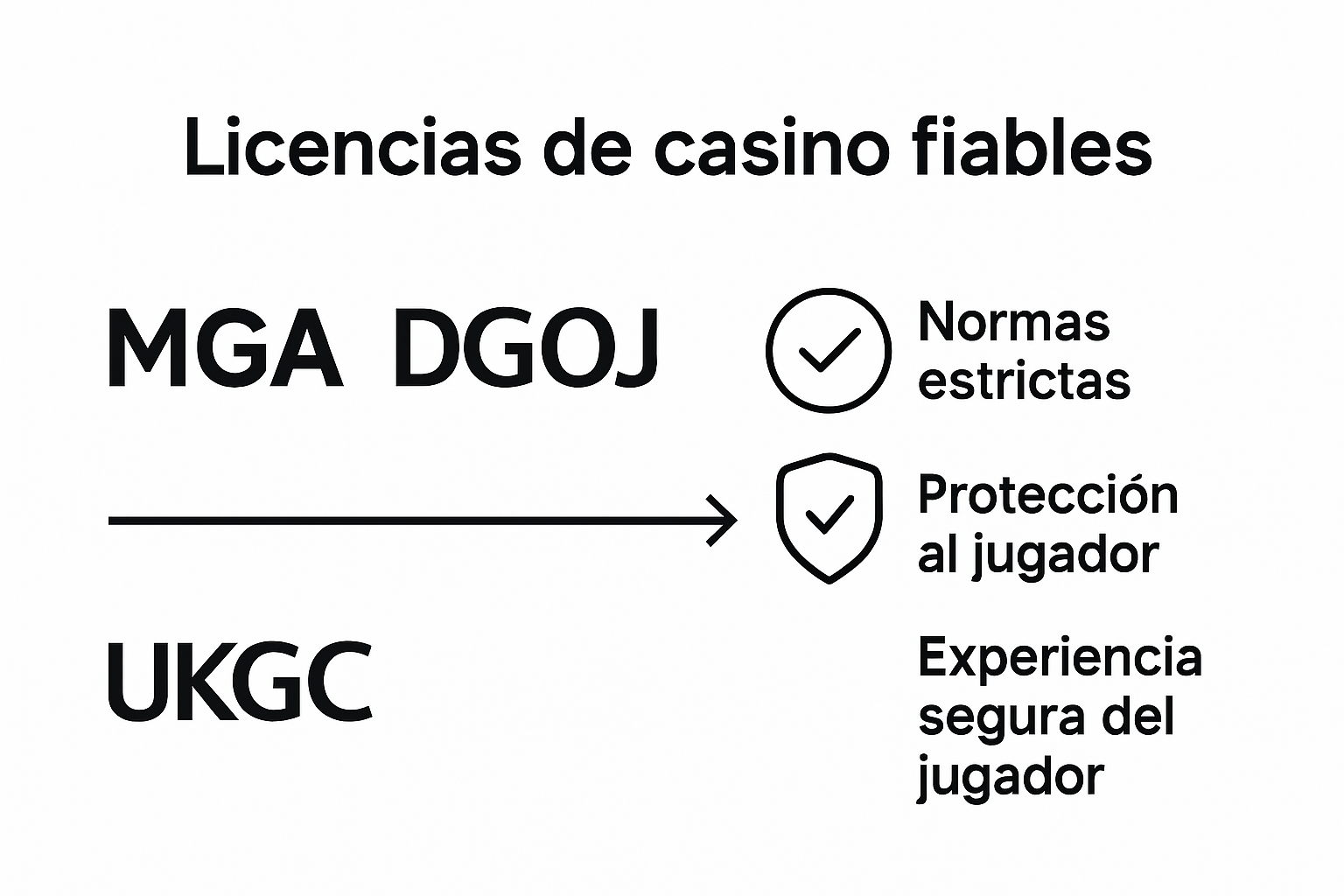 Licencias de casino fiables

MGA DGOJ

UKGC

Normas estrictas

Protección al jugador

Experiencia segura del jugador