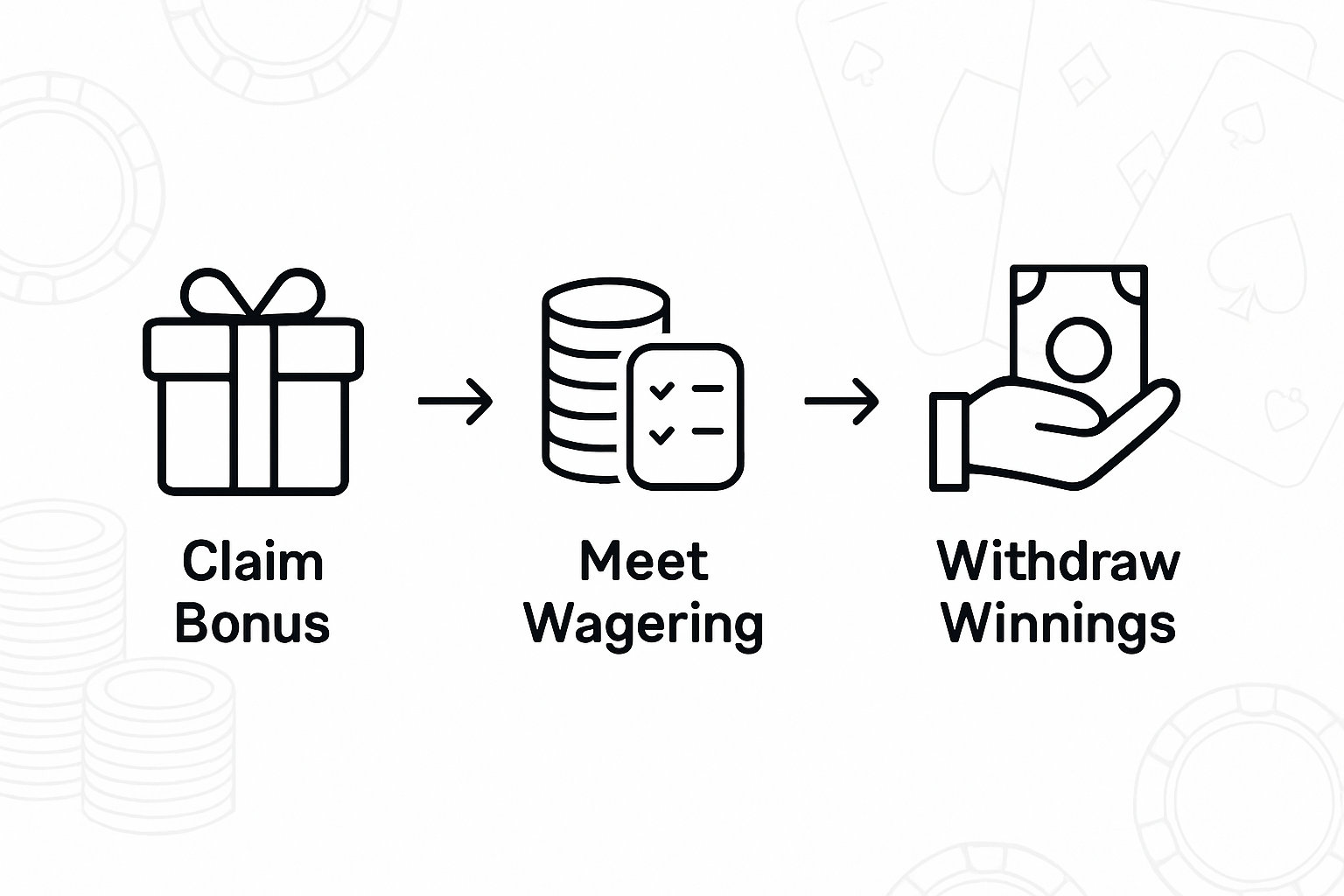 Claim Bonus

Meet Wagering

Withdraw Winnings