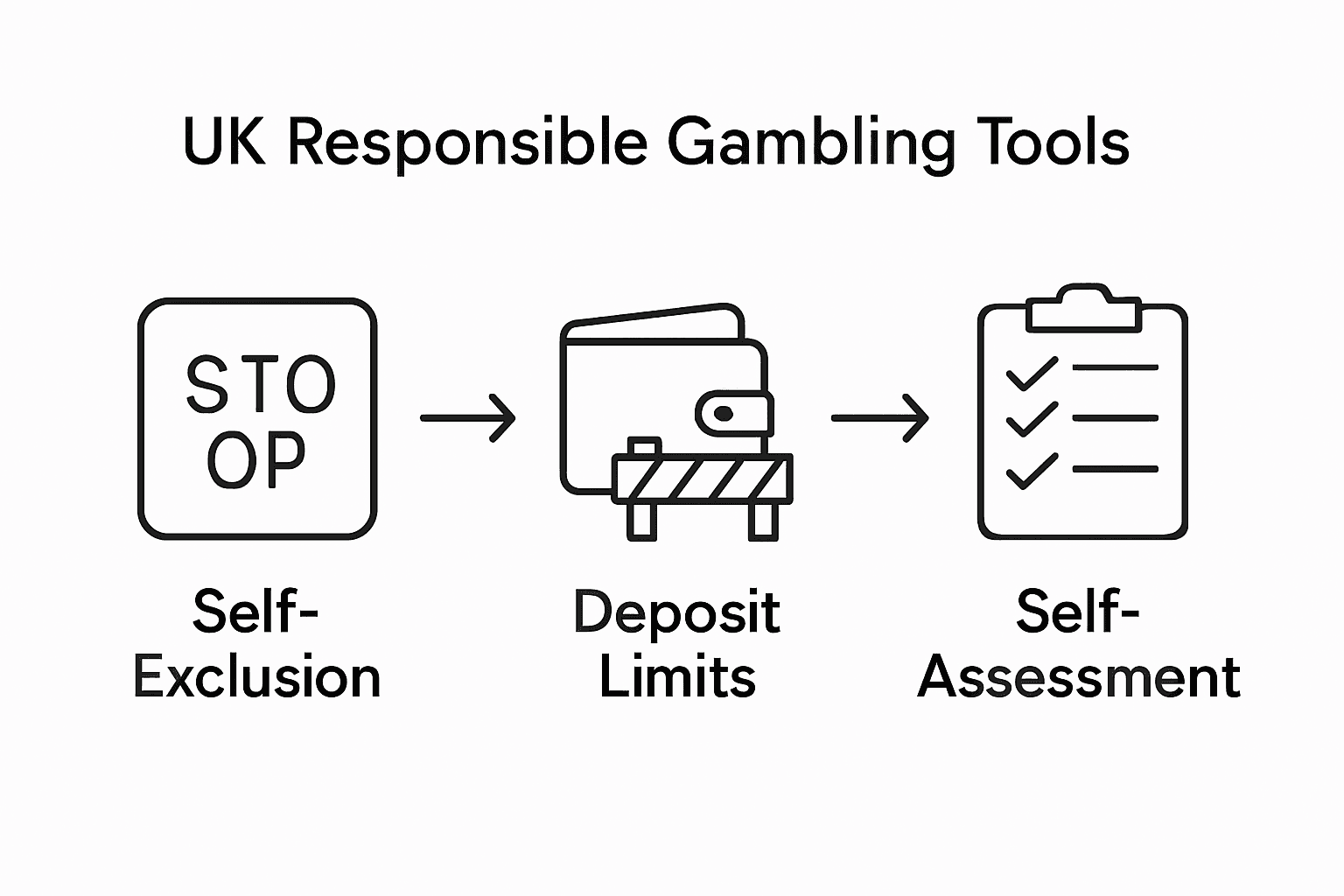 UK Responsible Gambling Tools

STO
OP

Self-Exclusion

Deposit Limits

Self-Assessment