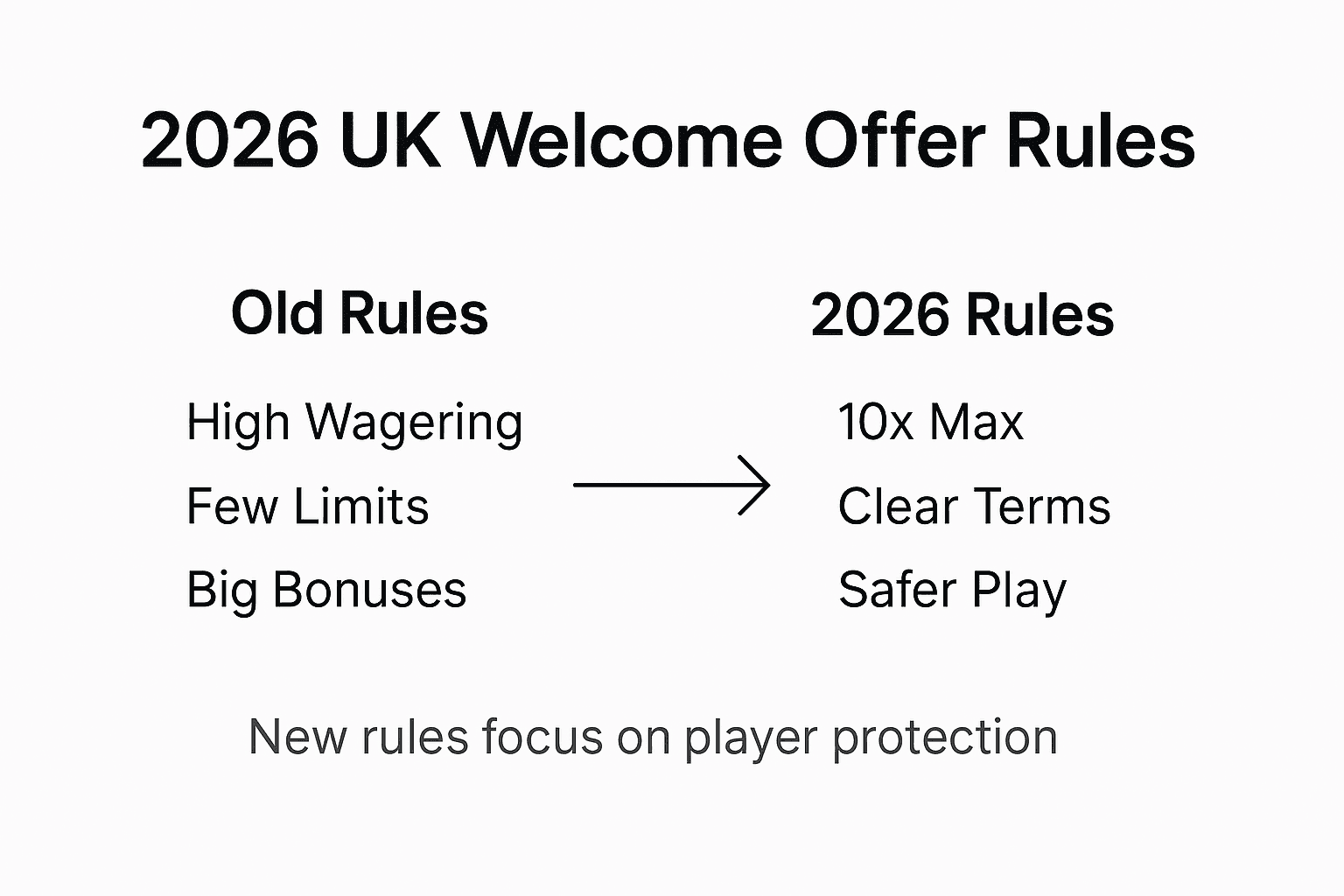 2026 UK Welcome Offer Rules

Old Rules

High Wagering

Few Limits

Big Bonuses

2026 Rules

10x Max

Clear Terms

Safer Play

New rules focus on player protection