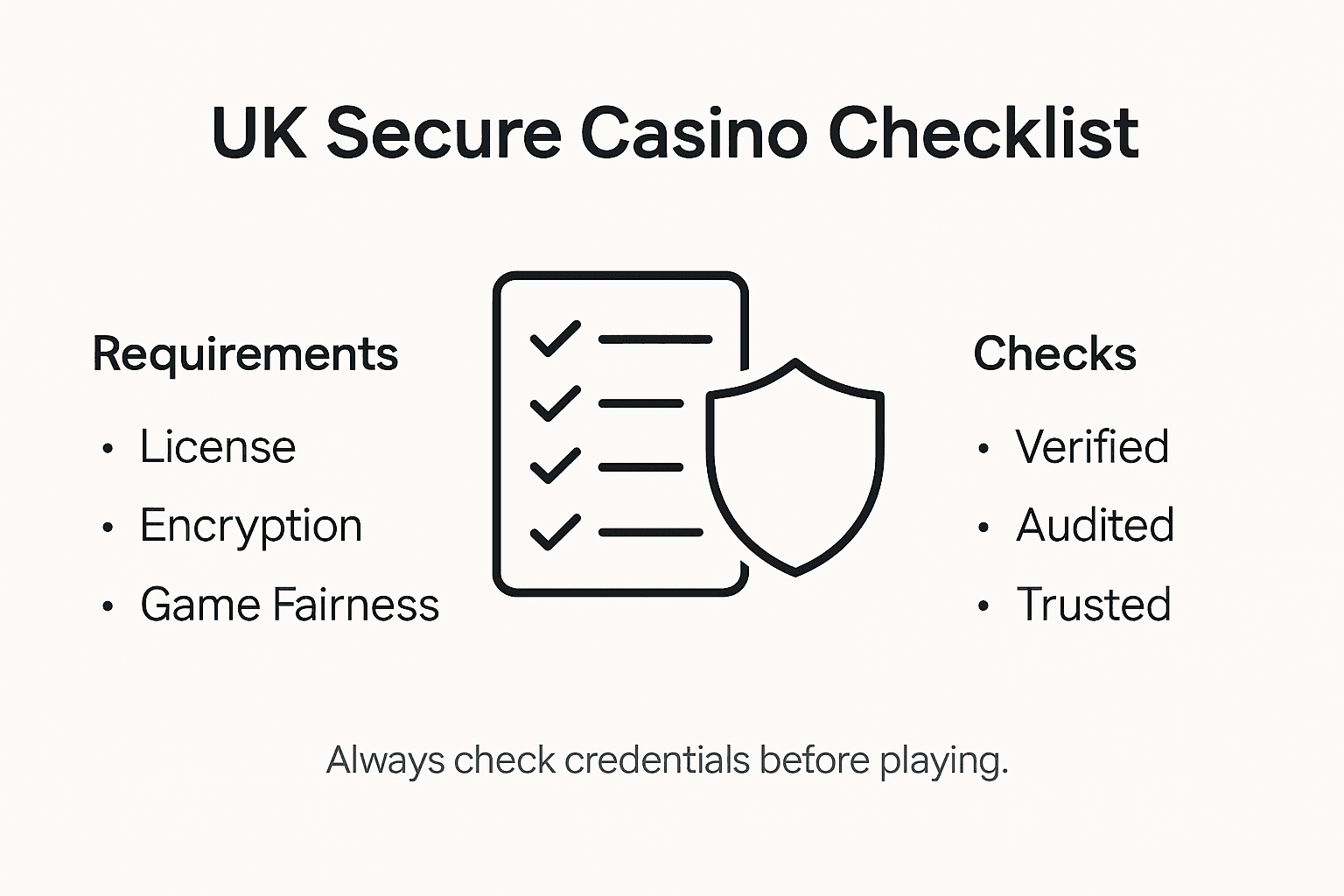 UK Secure Casino Checklist

Requirements

• License
• Encryption
• Game Fairness

Checks

• Verified
• Audited
• Trusted

Always check credentials before playing.