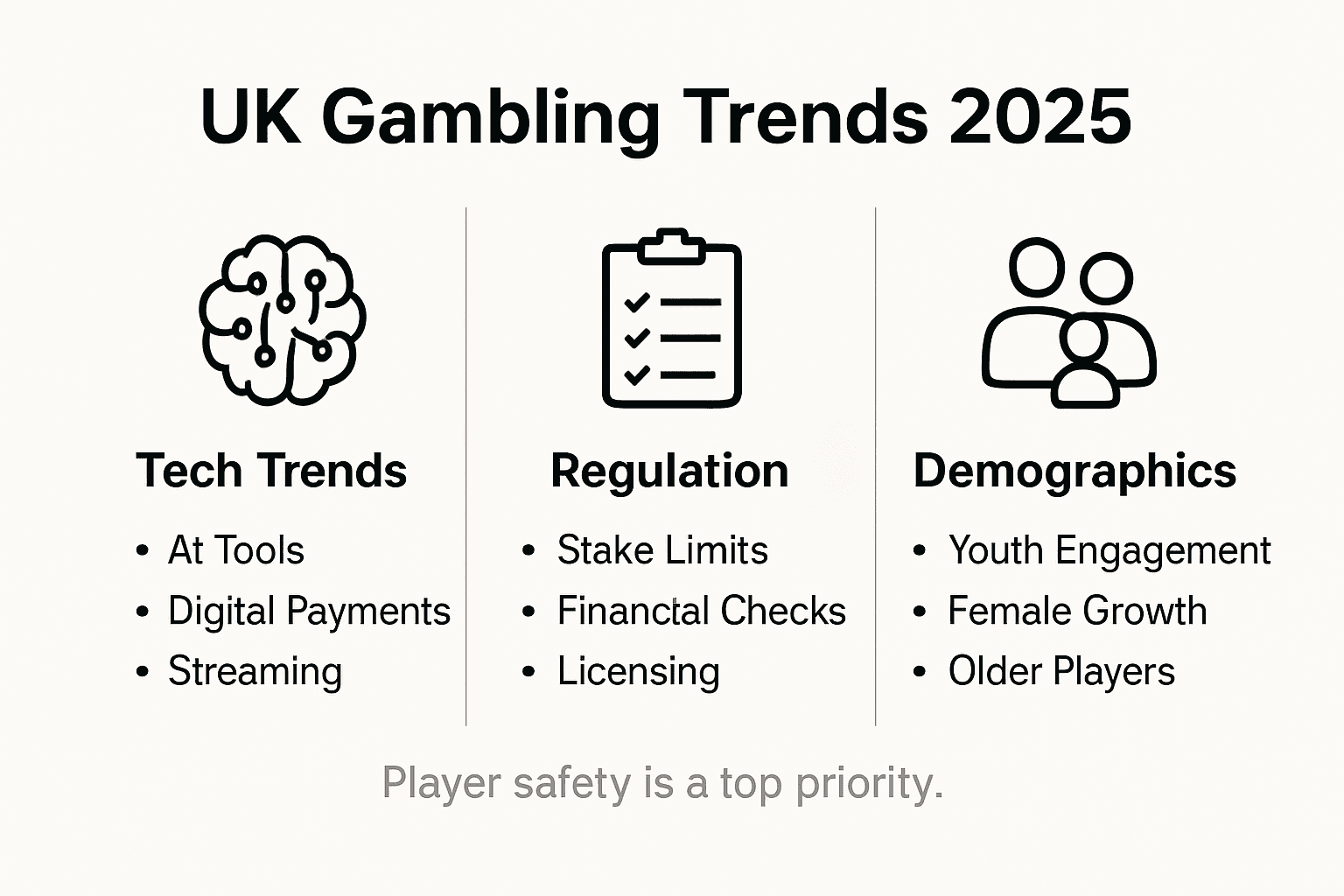 UK Gambling Trends 2025

Tech Trends
• At Tools
• Digital Payments
• Streaming

Regulation
• Stake Limits
• Financial Checks
• Licensing

Demographics
• Youth Engagement
• Female Growth
• Older Players

Player safety is a top priority.