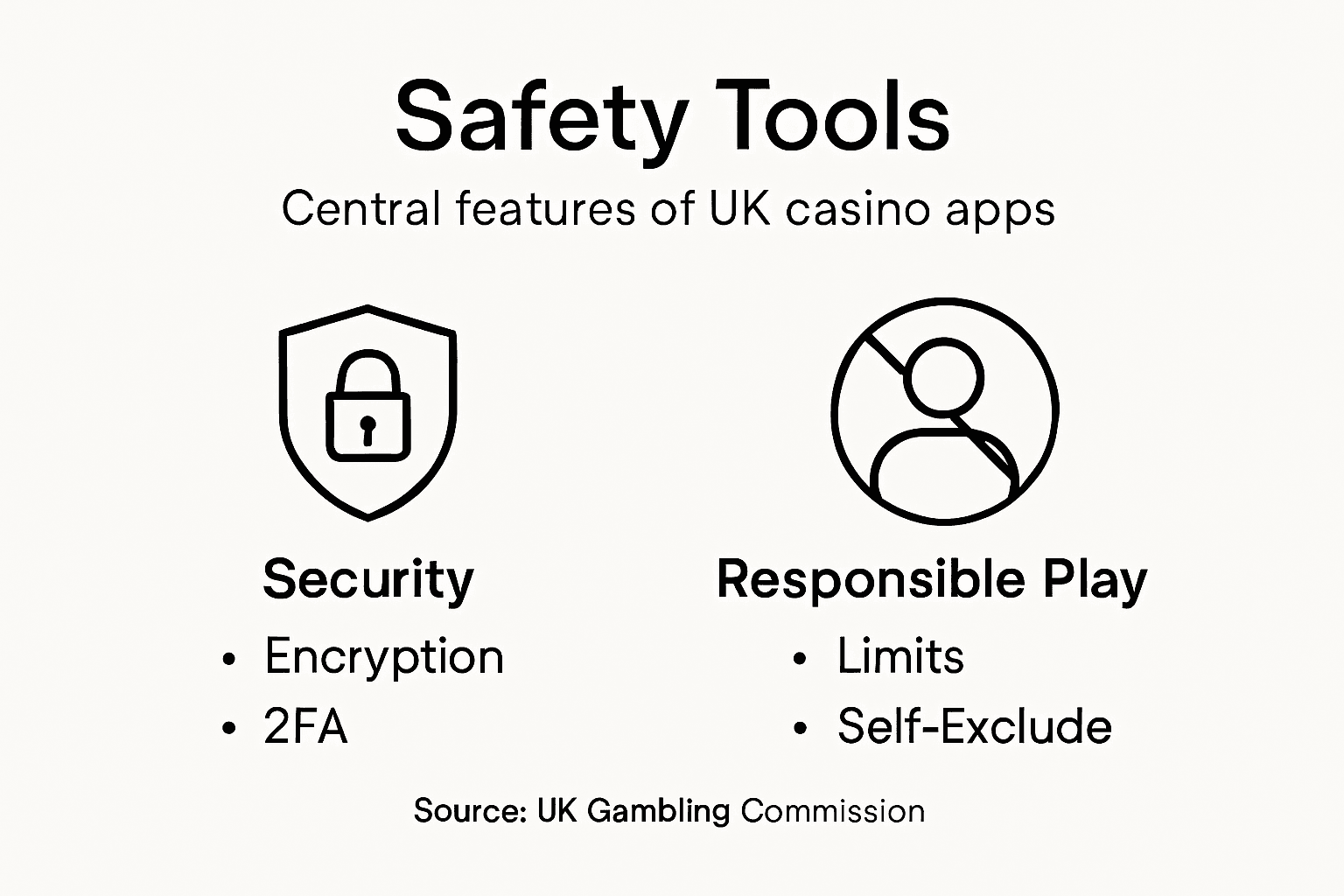 Safety Tools

Central features of UK casino apps

Security
• Encryption
• 2FA

Responsible Play
• Limits
• Self-Exclude

Source: UK Gambling Commission