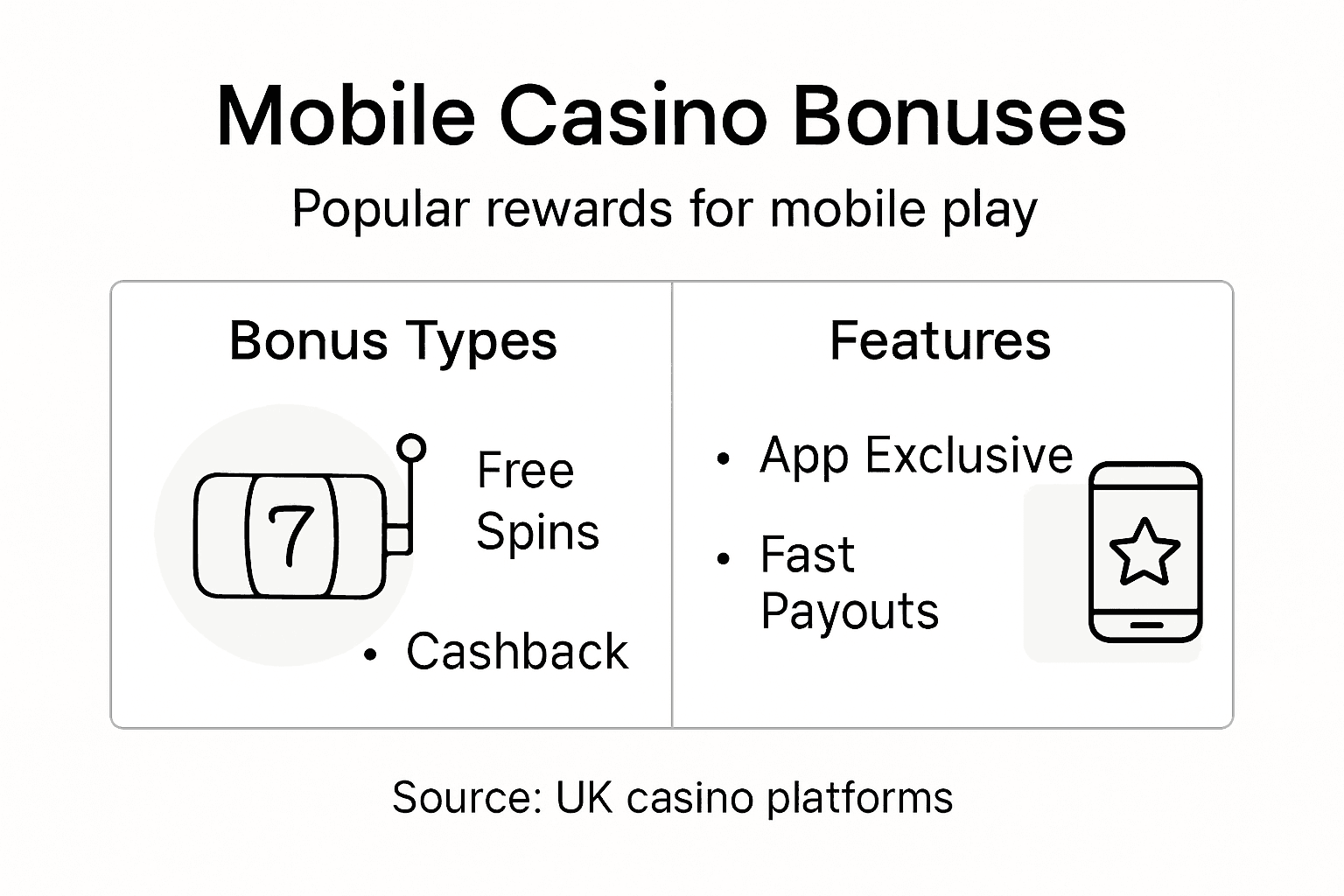 Mobile Casino Bonuses

Popular rewards for mobile play

Bonus Types

7

Free Spins

• Cashback

Features

• App Exclusive

• Fast Payouts

Source: UK casino platforms