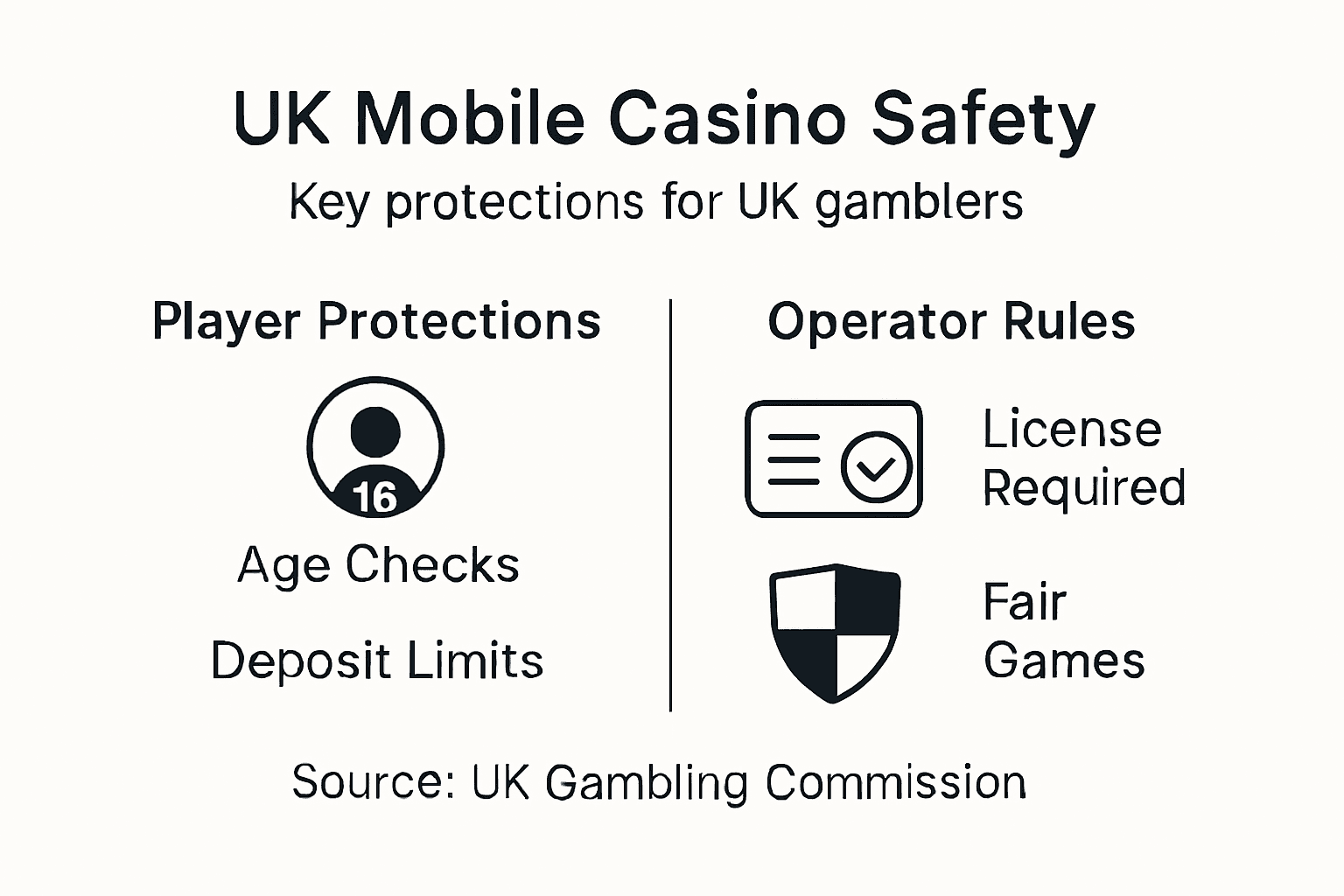 UK Mobile Casino Safety

Key protections for UK gamblers

Player Protections

16

Age Checks

Deposit Limits

Operator Rules

License Required

Fair Games

Source: UK Gambling Commission