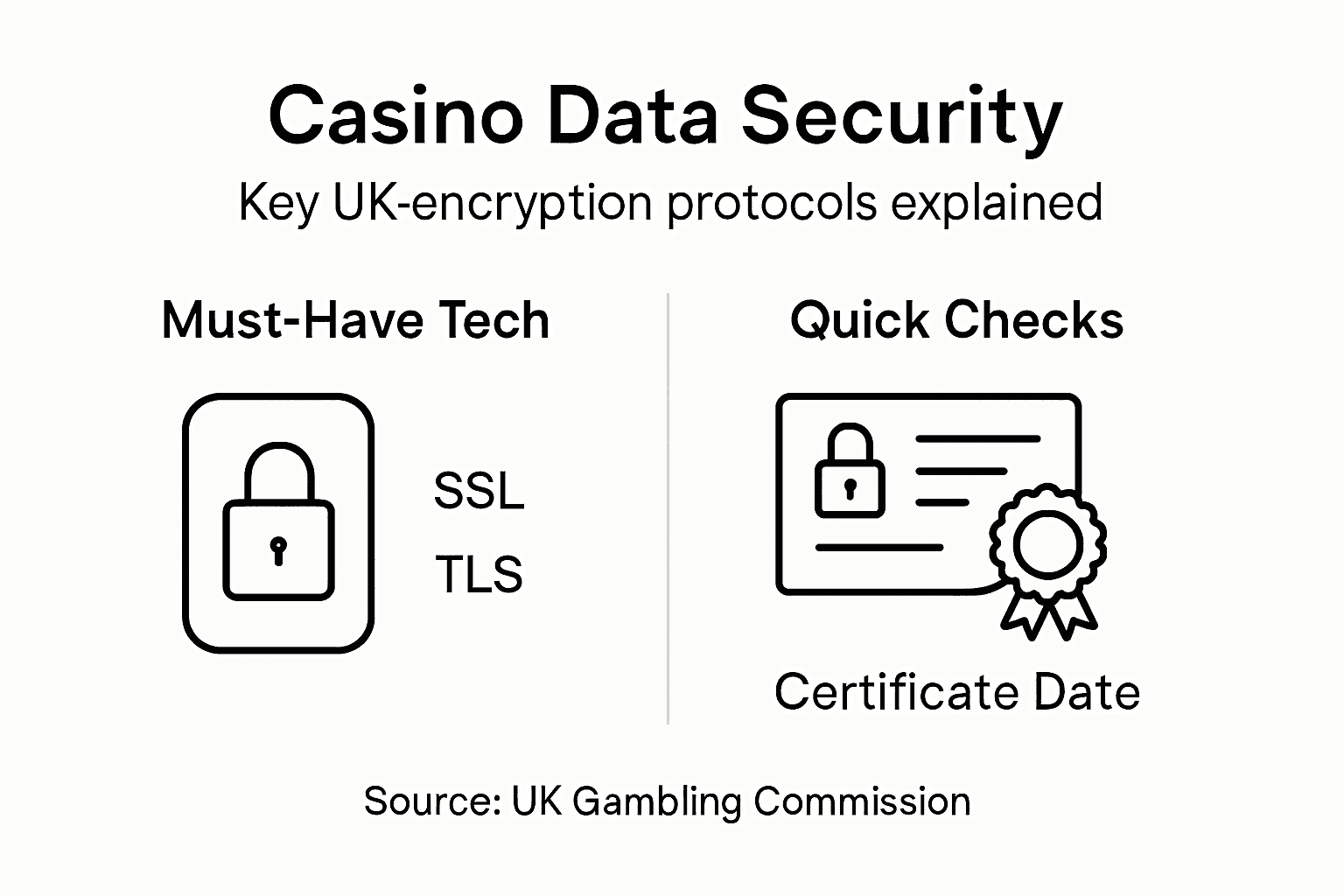 Casino Data Security

Key UK-encryption protocols explained

Must-Have Tech

SSL

TLS

Quick Checks

Certificate Date

Source: UK Gambling Commission