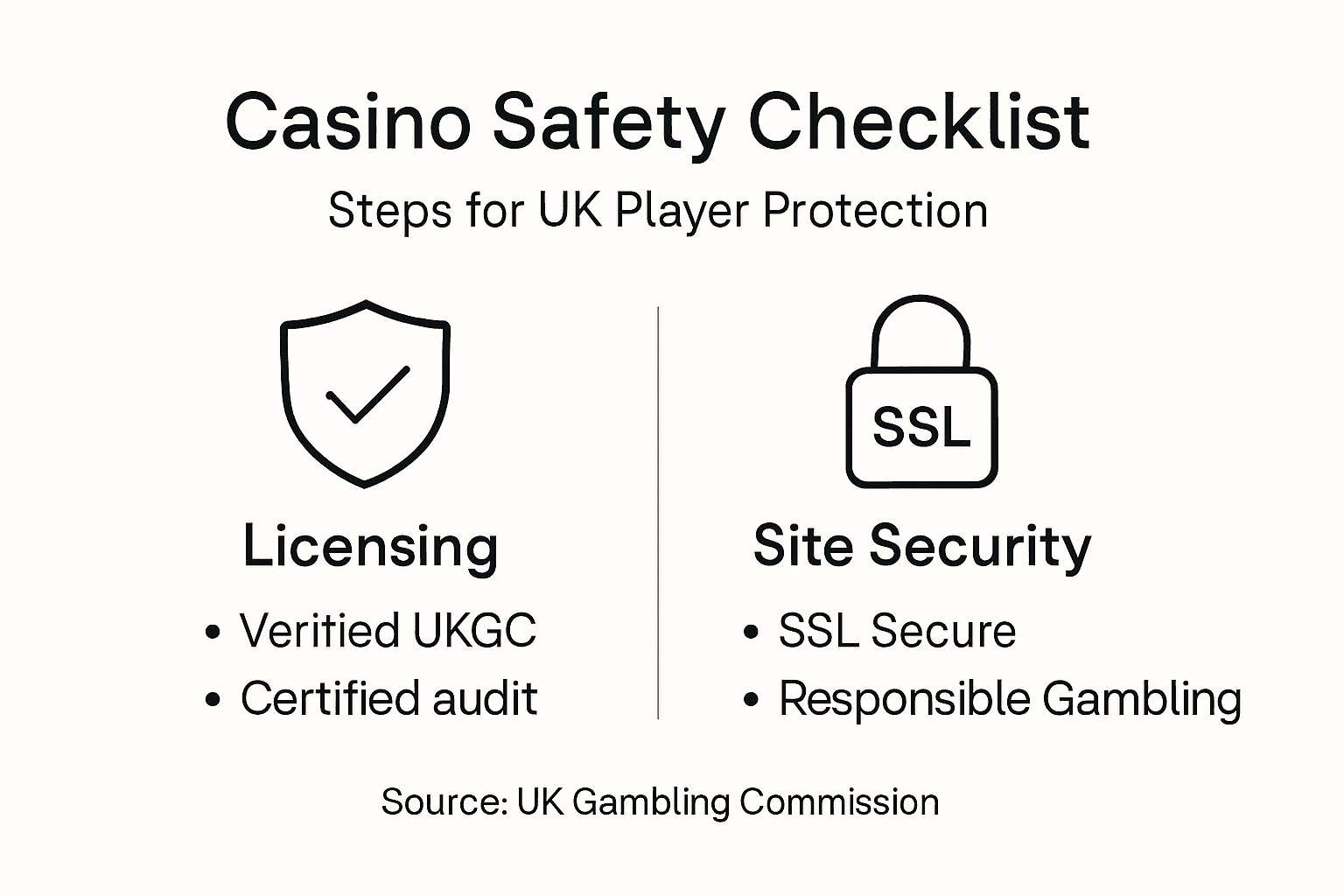 Casino Safety Checklist

Steps for UK Player Protection

Licensing

• Veritied UKGC
• Certified audit

SSL

Site Security

• SSL Secure
• Responsible Gambling

Source: UK Gambling Commission