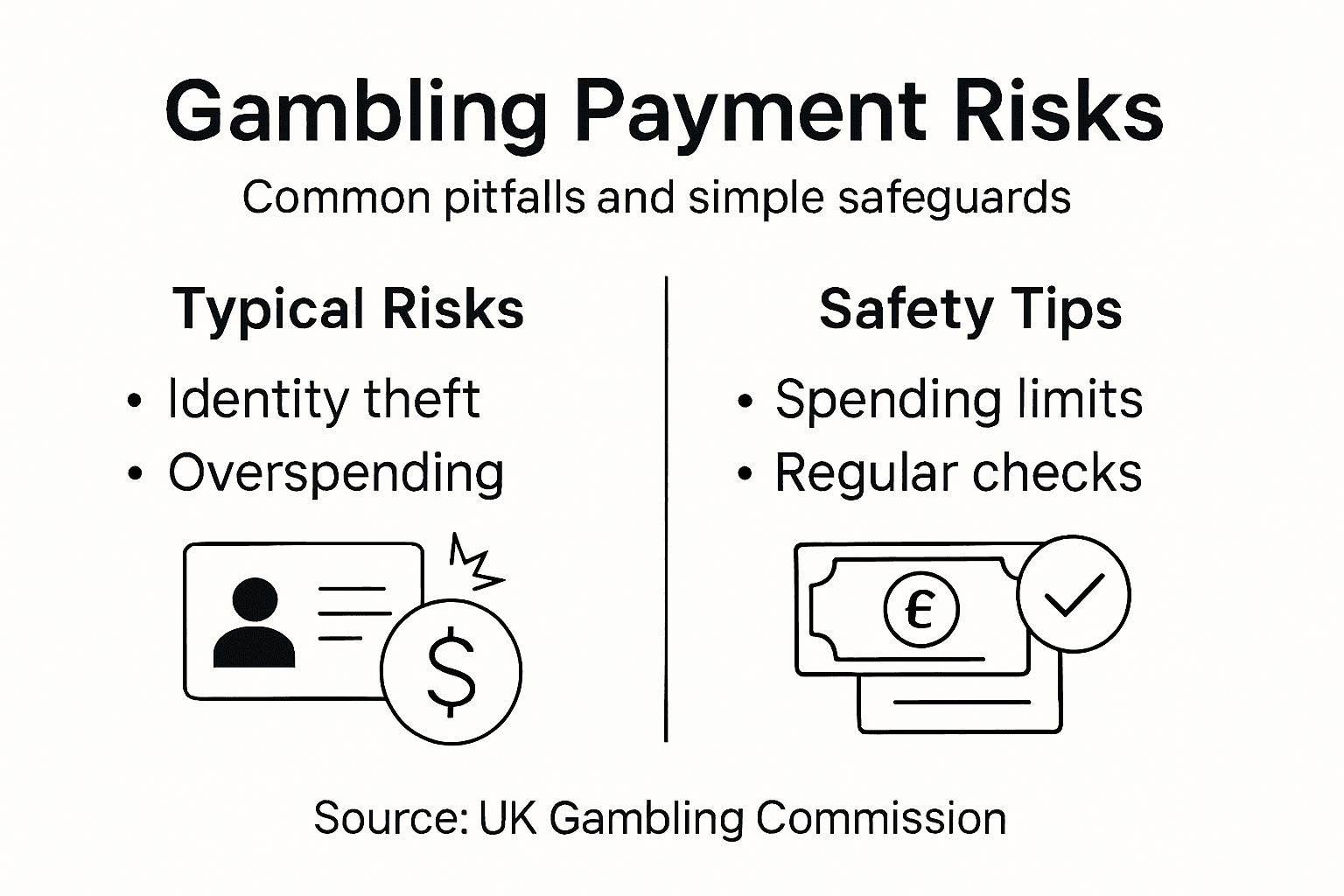 Gambling Payment Risks

Common pitfalls and simple safeguards

Typical Risks

• Identity theft
• Overspending

$

Safety Tips

• Spending limits
• Regular checks

€

Source: UK Gambling Commission