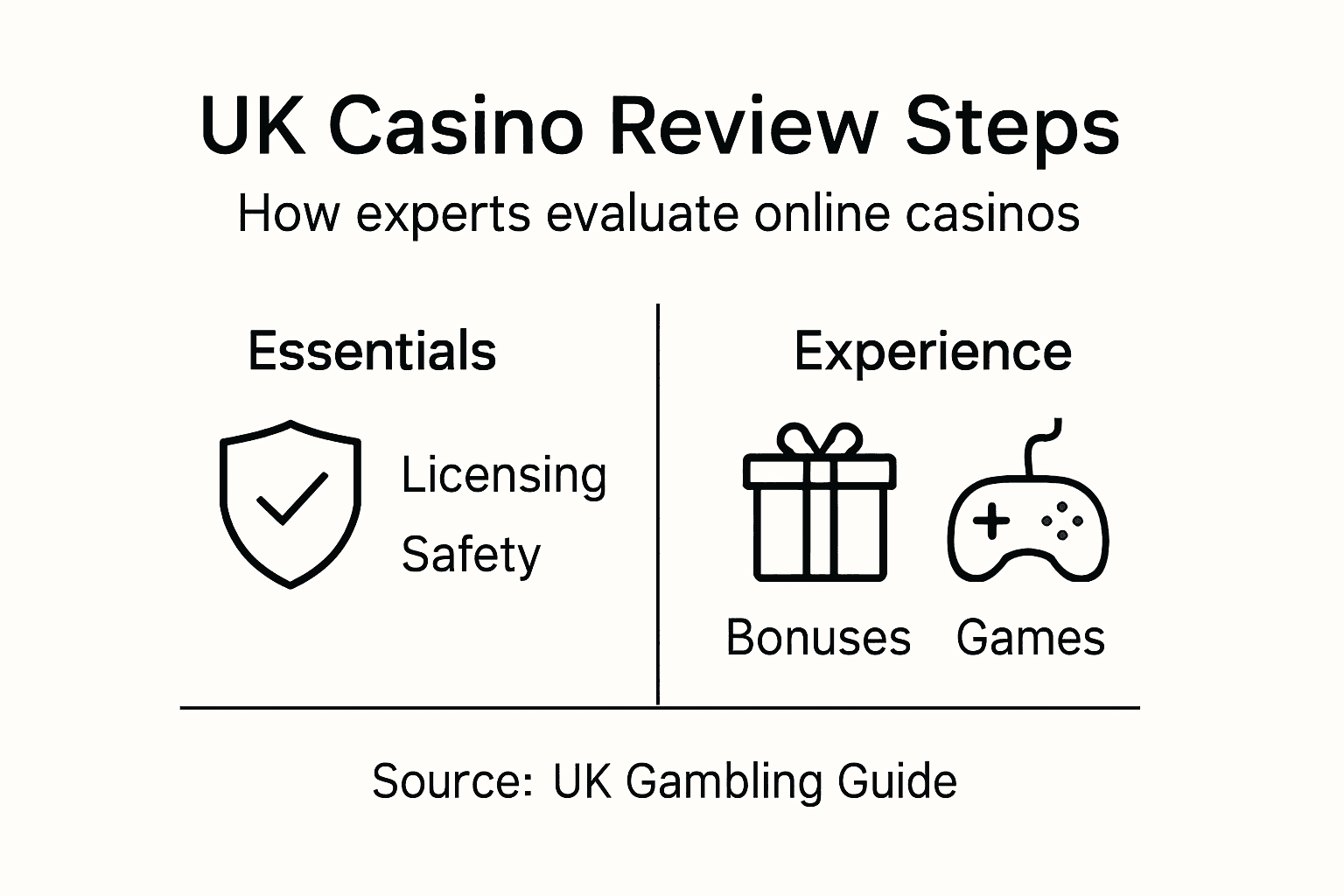 UK Casino Review Steps

How experts evaluate online casinos

Essentials

Licensing

Safety

Experience

Bonuses

Games

Source: UK Gambling Guide