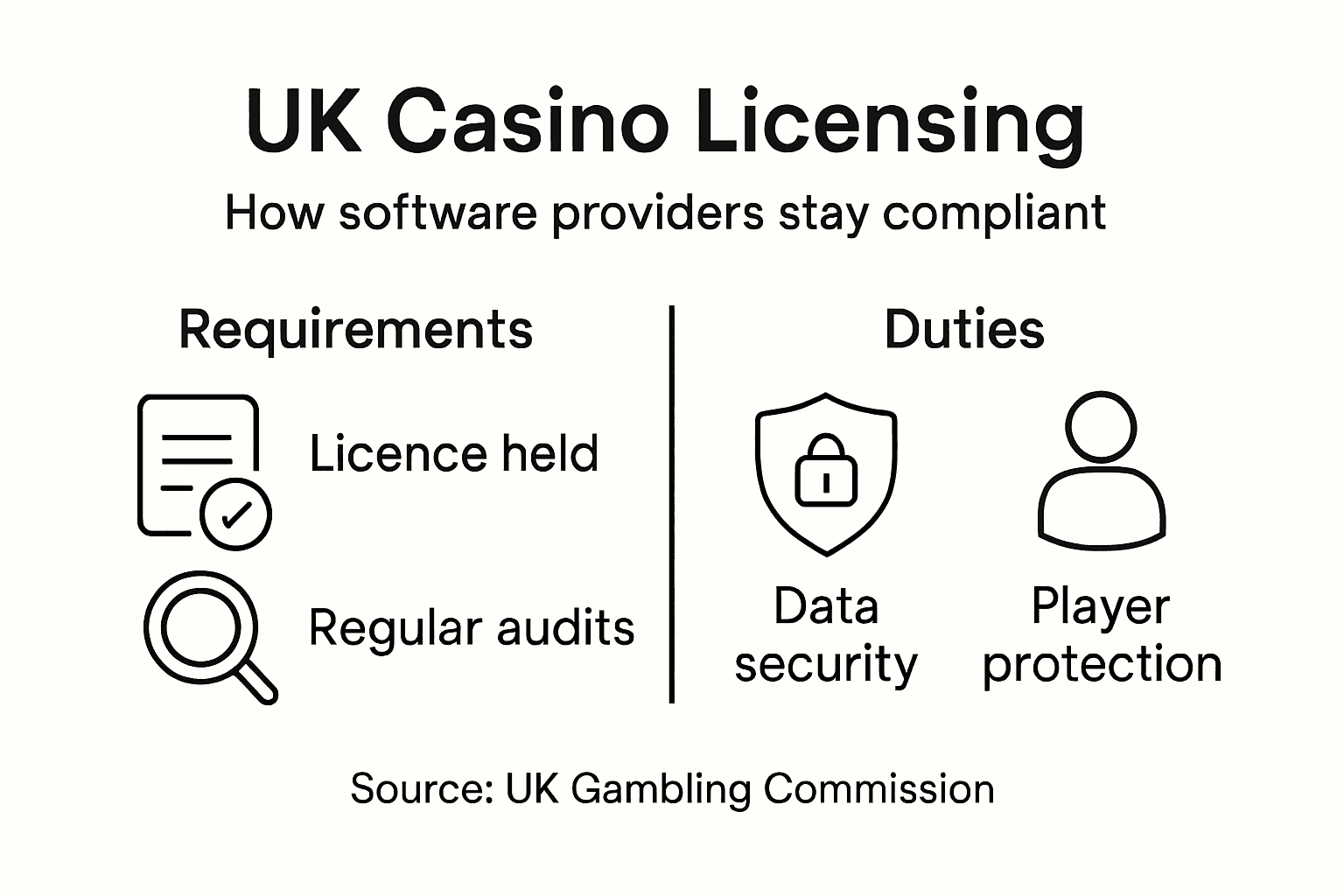 UK Casino Licensing

How software providers stay compliant

Requirements

Licence held

Regular audits

Duties

Data security

Player protection

Source: UK Gambling Commission