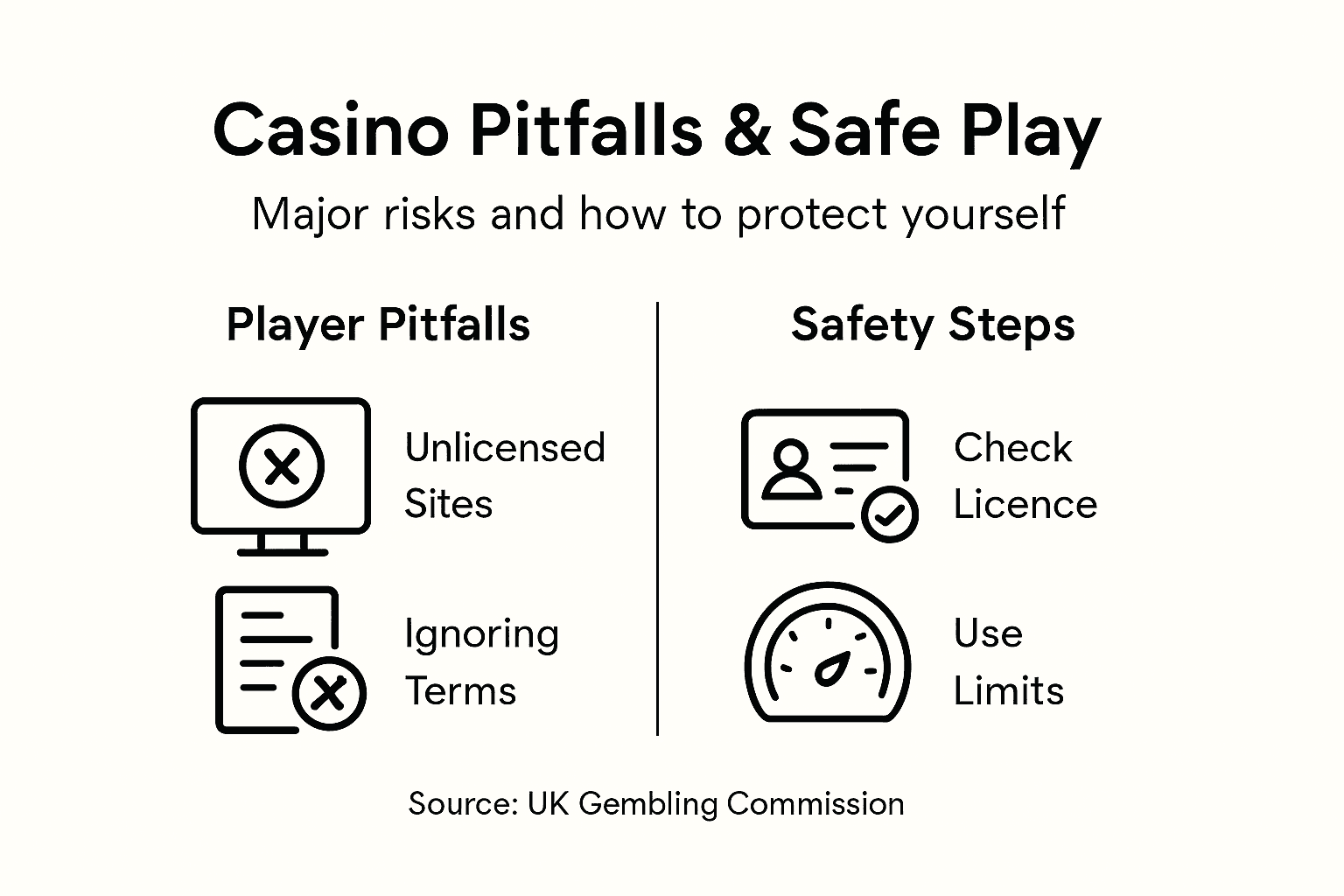 Casino Pitfalls & Safe Play

Major risks and how to protect yourself

Player Pitfalls

Unlicensed Sites

Ignoring Terms

Safety Steps

Check Licence

Use Limits

Source: UK Gembling Commission