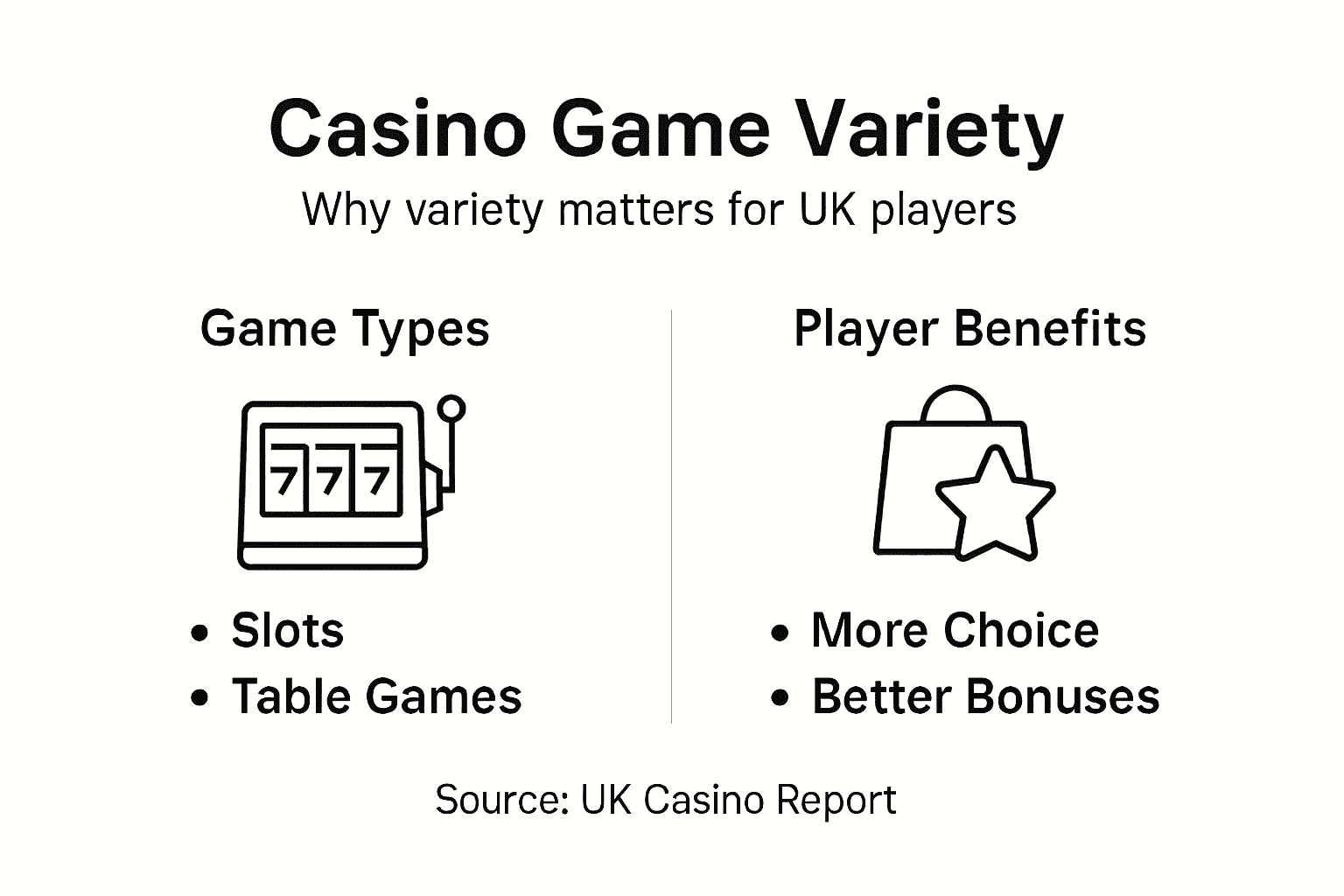 Casino Game Variety

Why variety matters for UK players

Game Types

777

• Slots
• Table Games

Player Benefits

• More Choice
• Better Bonuses

Source: UK Casino Report