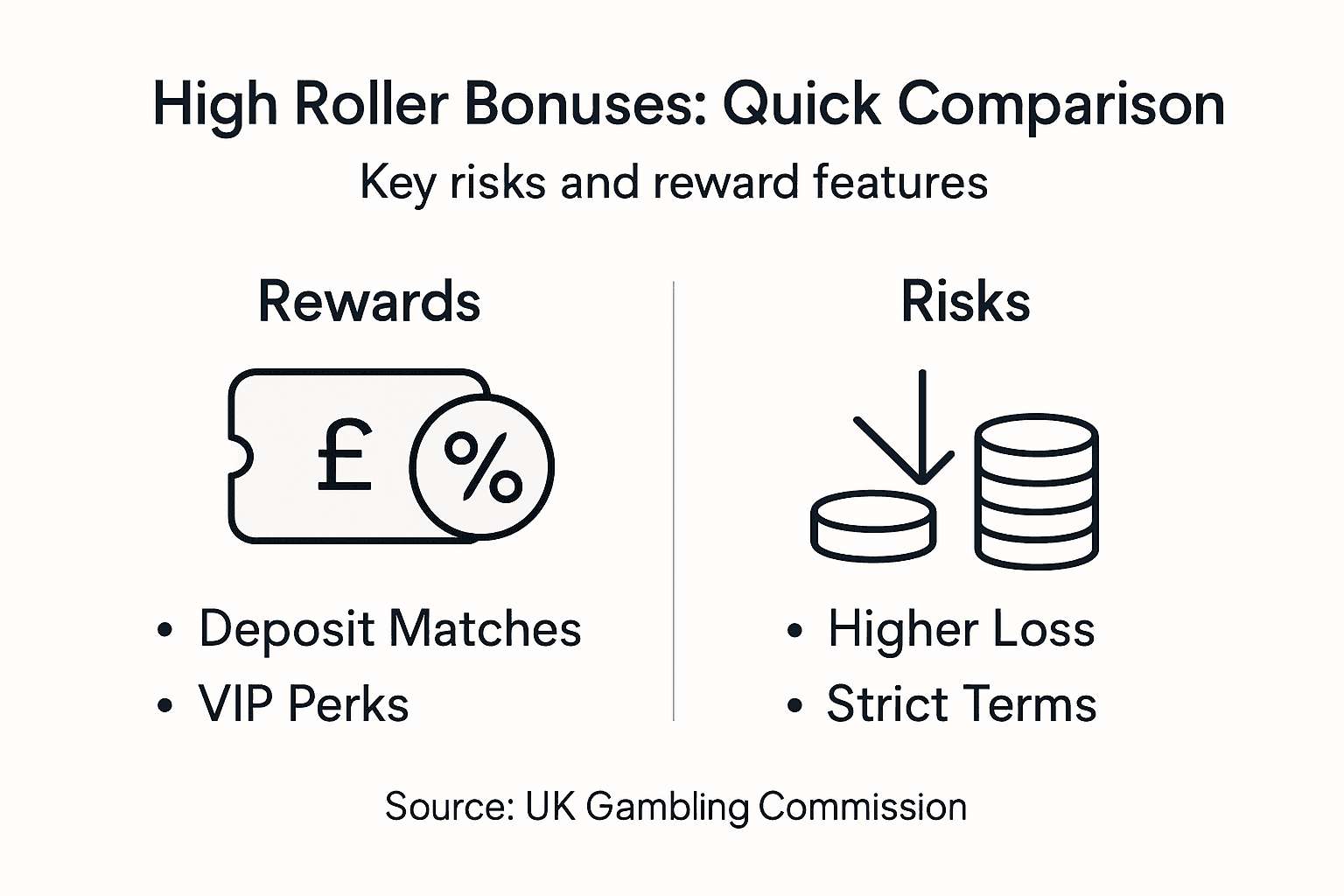 High Roller Bonuses: Quick Comparison

Key risks and reward features

Rewards

£ %

• Deposit Matches
• VIP Perks

Risks

• Higher Loss
• Strict Terms

Source: UK Gambling Commission