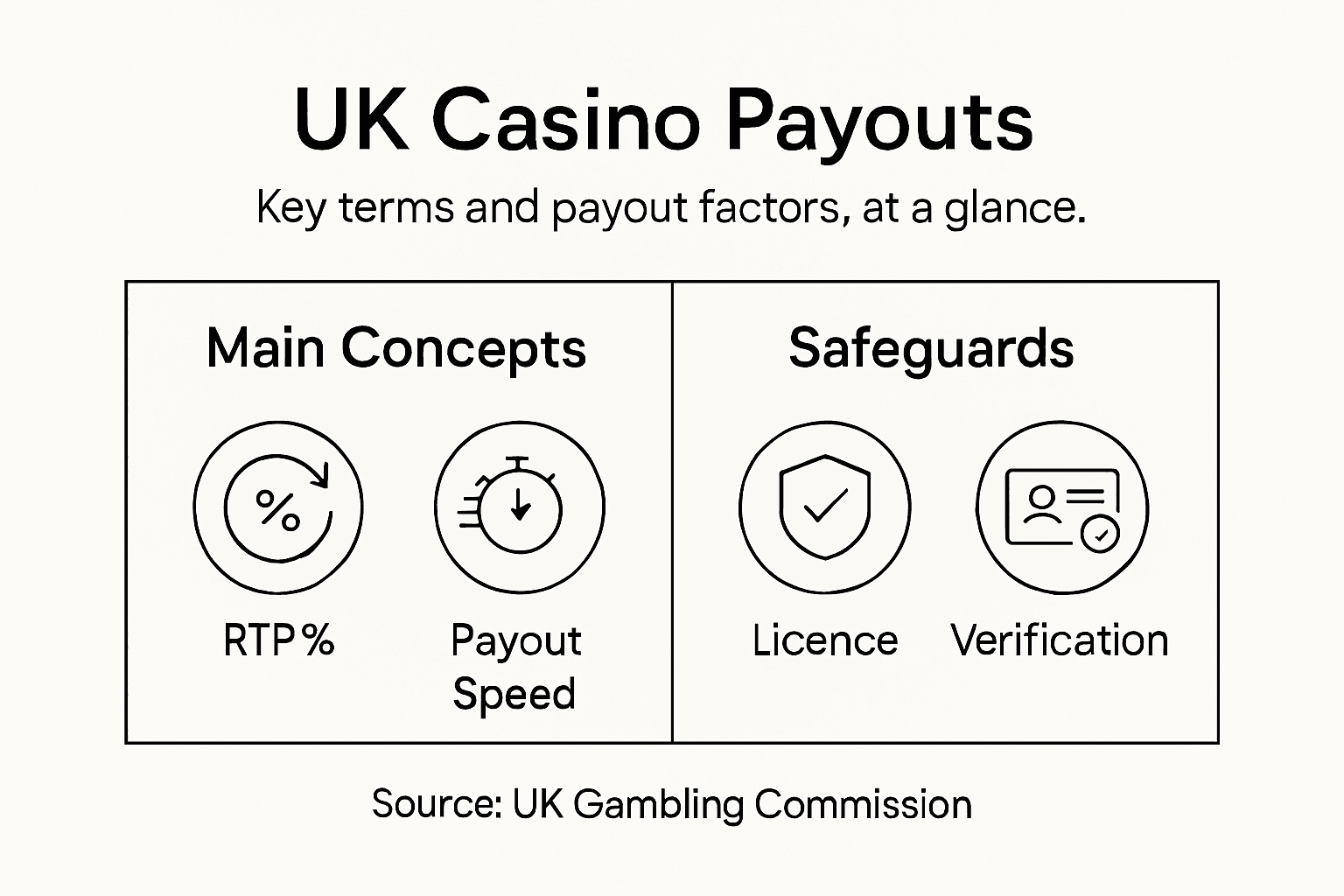 UK Casino Payouts

Key terms and payout factors, at a glance.

Main Concepts

%

RTP%

Payout Speed

Safeguards

Licence

Verification

Source: UK Gambling Commission