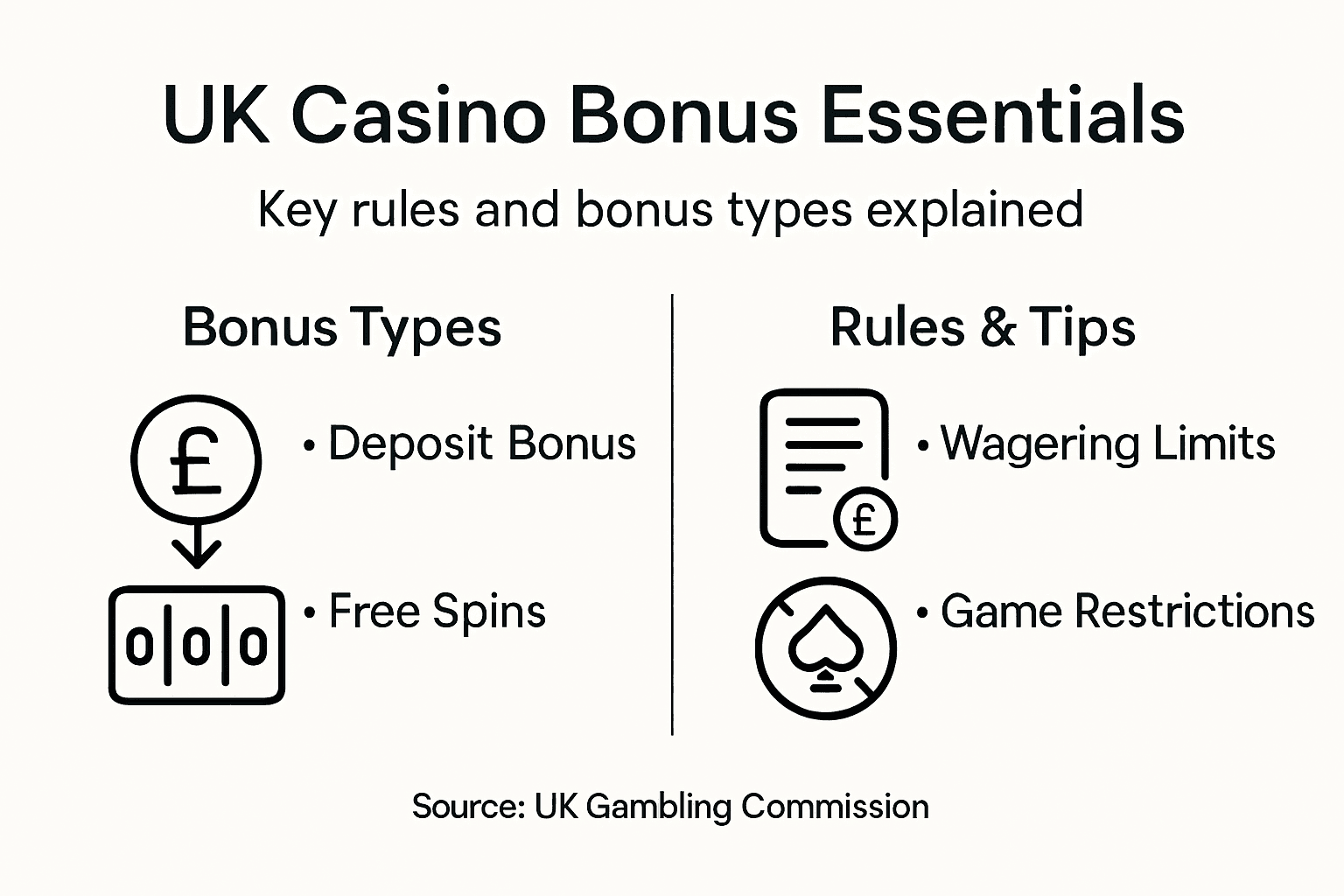 UK Casino Bonus Essentials

Key rules and bonus types explained

Bonus Types

£

• Deposit Bonus

0|0|0

• Free Spins

Rules & Tips

£

• Wagering Limits

• Game Restrictions

Source: UK Gambling Commission