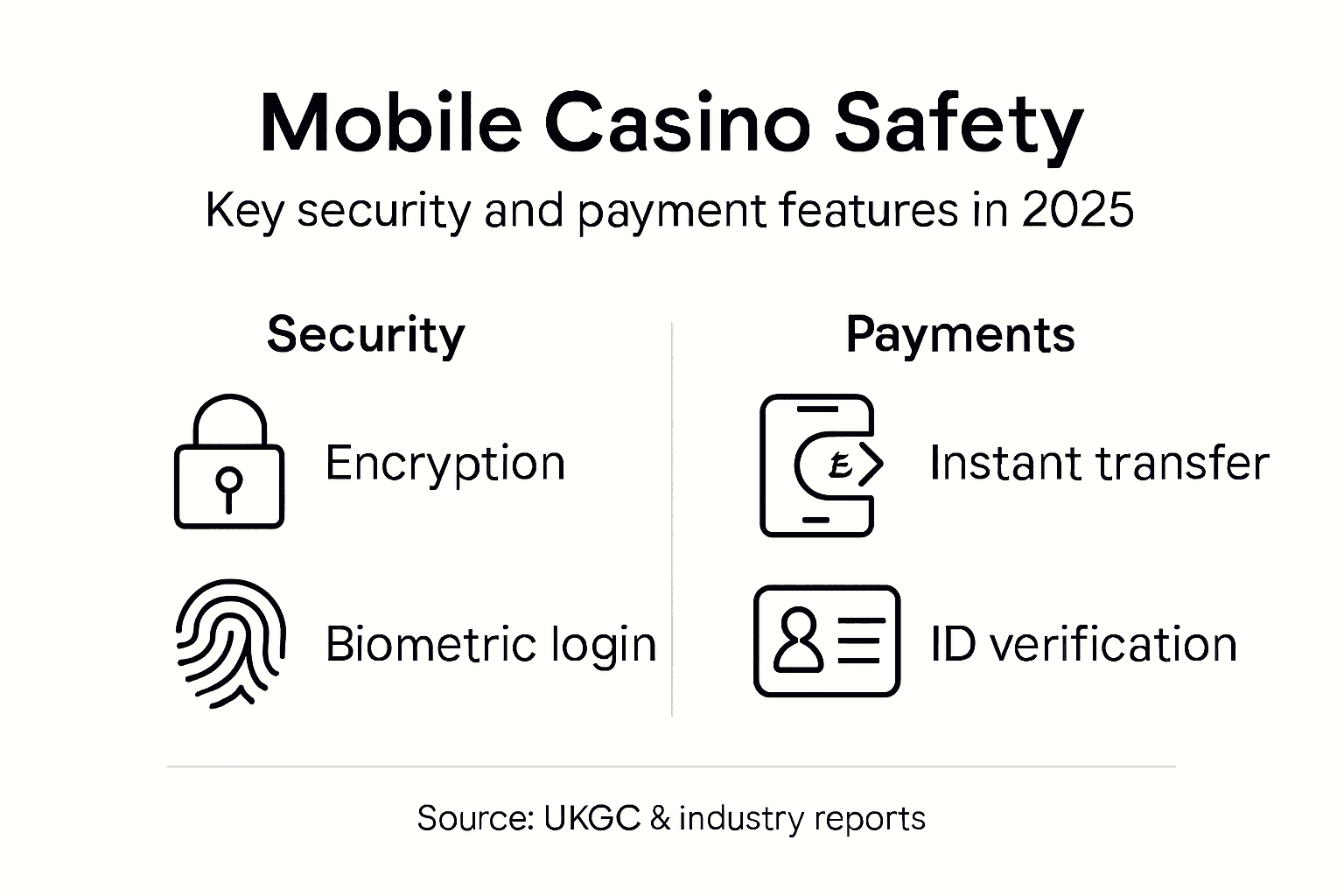 Mobile Casino Safety

Key security and payment features in 2025

Security

Encryption

Biometric login

Payments

£

Instant transfer

ID verification

Source: UKGC & industry reports