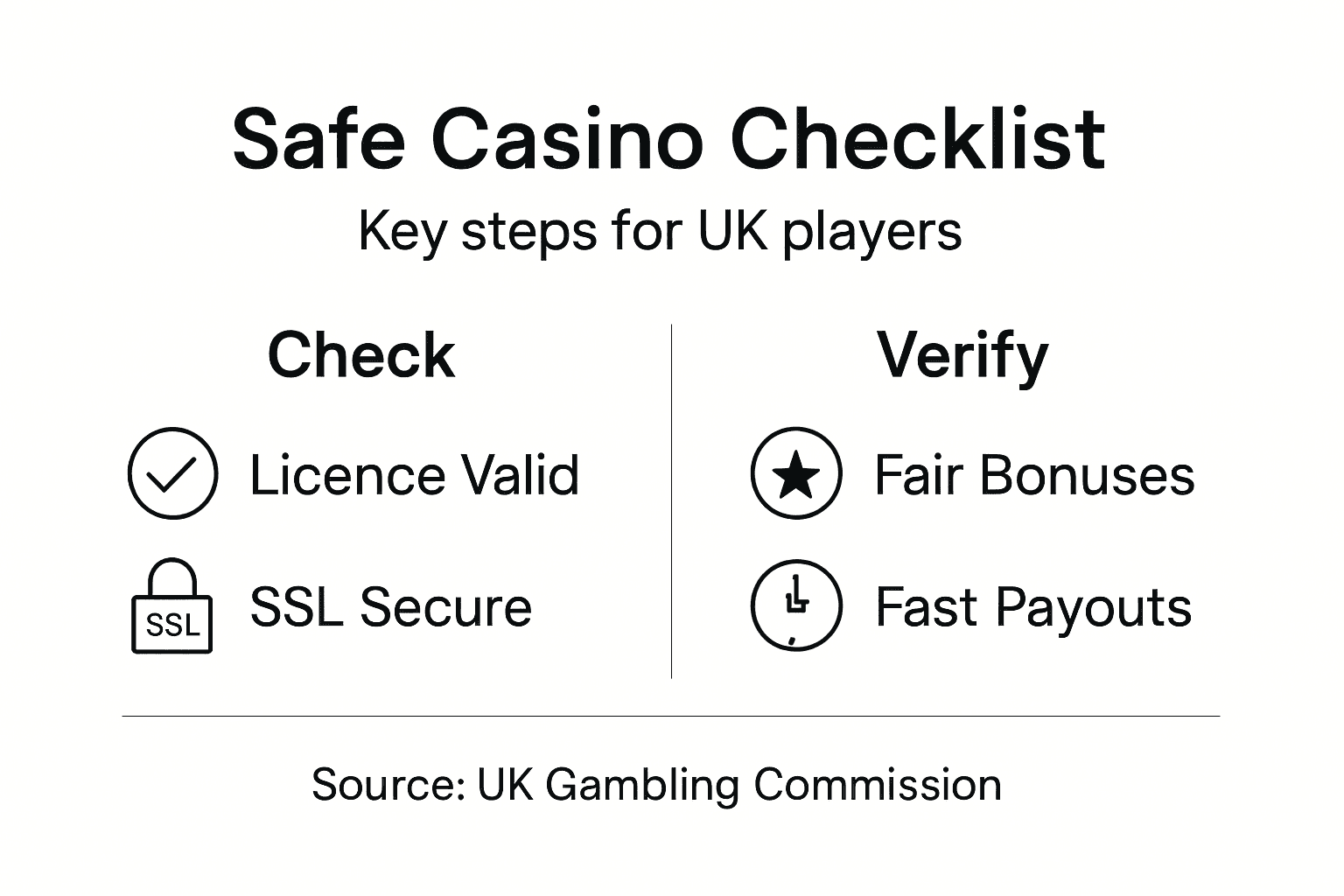 Safe Casino Checklist

Key steps for UK players

Check

Licence Valid

SSL

SSL Secure

Verify

Fair Bonuses

Fast Payouts

Source: UK Gambling Commission