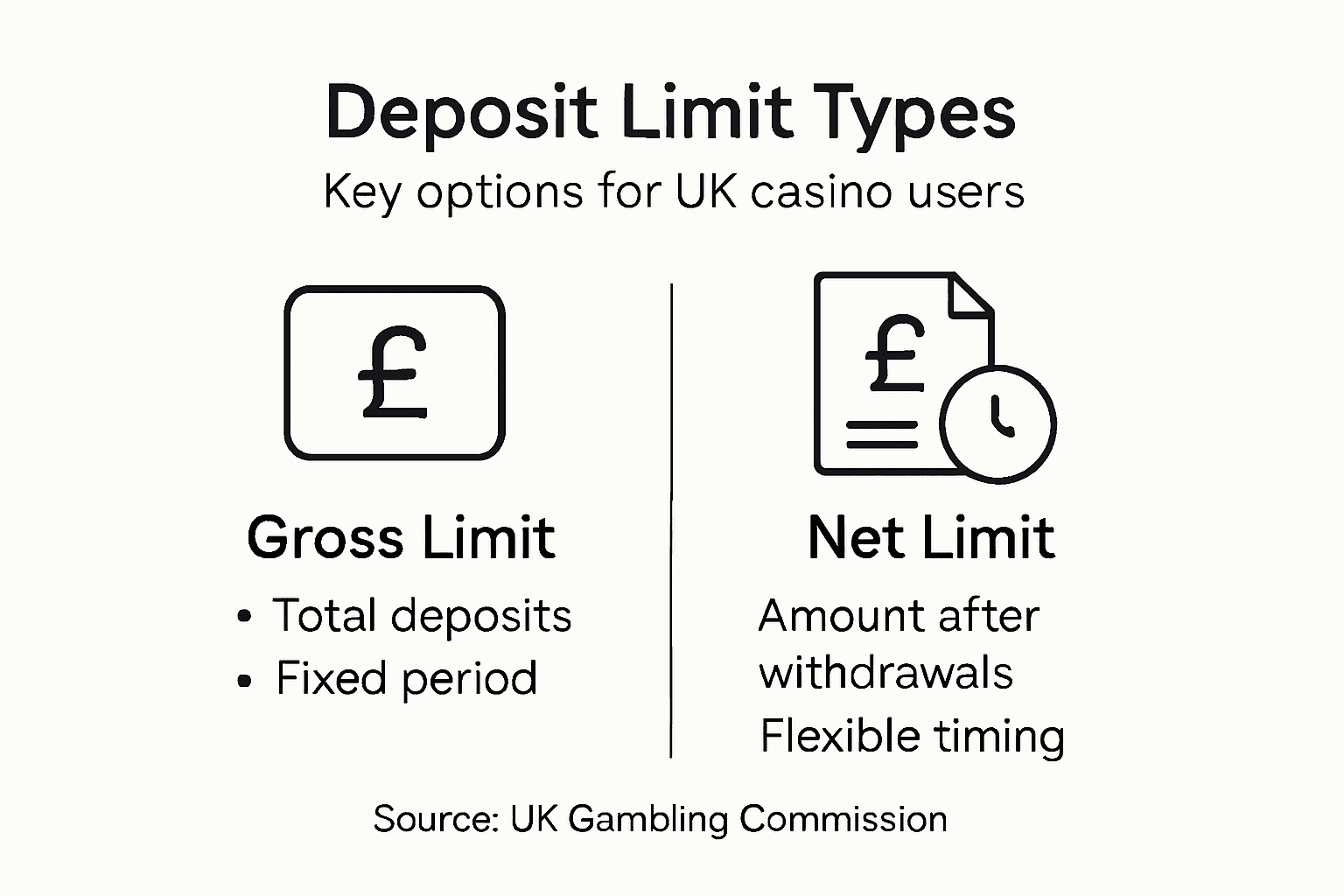 Deposit Limit Types

Key options for UK casino users

£

Gross Limit

• Total deposits
• Fixed period

£

Net Limit

Amount after withdrawals

Flexible timing

Source: UK Gambling Commission