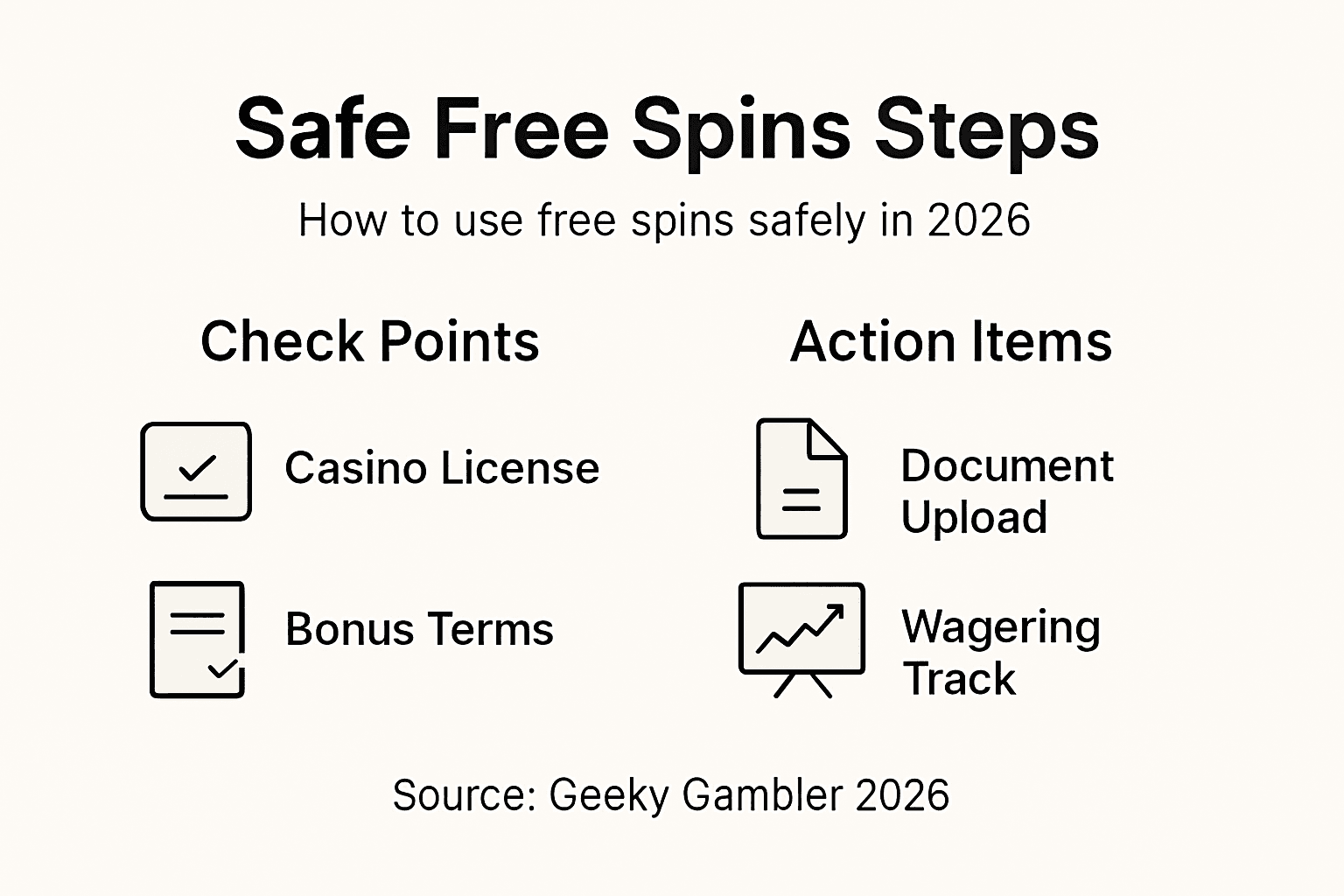 Safe Free Spins Steps

How to use free spins safely in 2026

Check Points

Casino License

Bonus Terms

Action Items

Document Upload

Wagering Track

Source: Geeky Gambler 2026