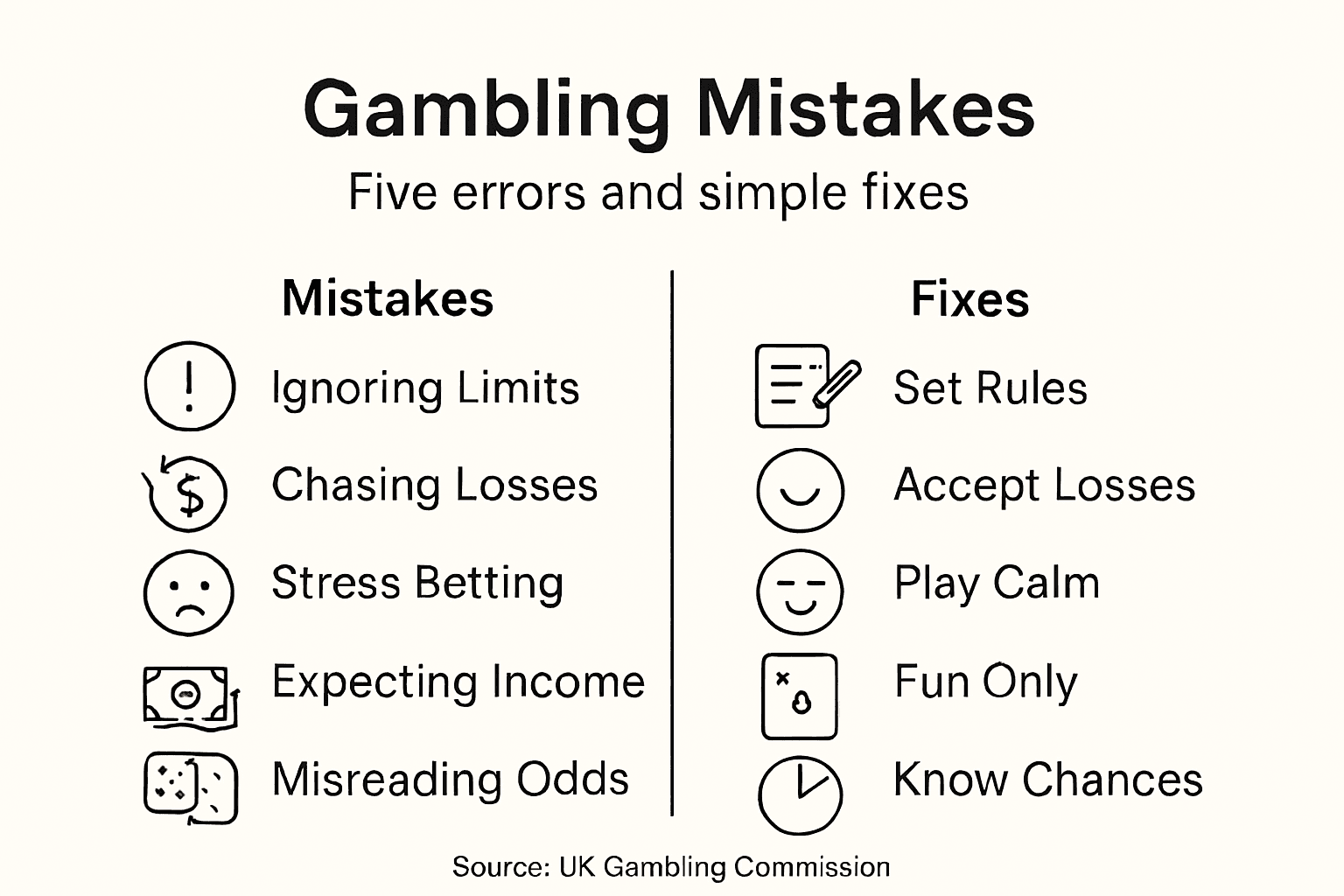 Gambling Mistakes

Five errors and simple fixes

Mistakes

Ignoring Limits

Chasing Losses

Stress Betting

Expecting Income

Misreading Odds

Fixes

Set Rules

Accept Losses

Play Calm

Fun Only

Know Chances

Source: UK Gambling Commission