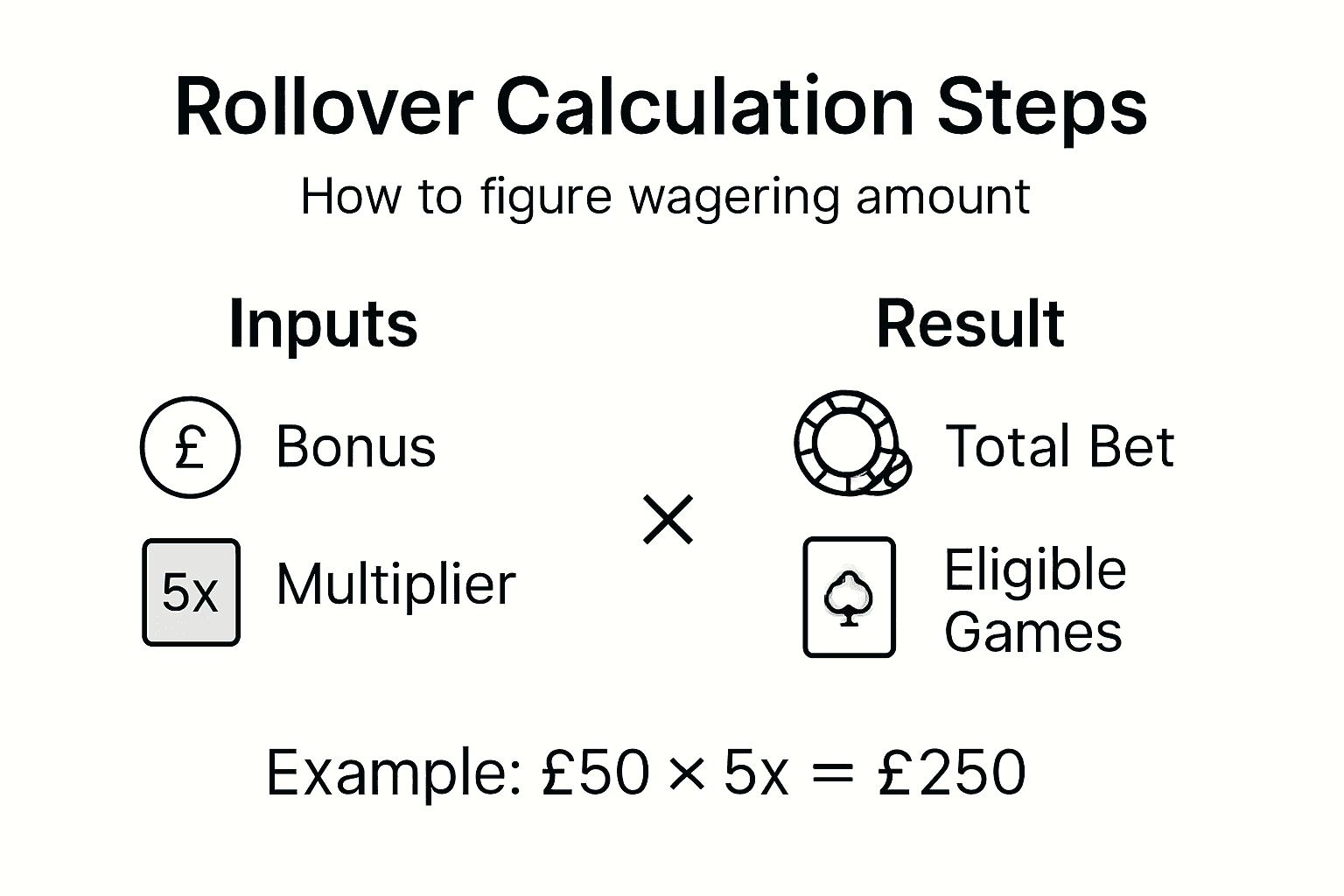 Rollover Calculation Steps

How to figure wagering amount

Inputs

£ Bonus

5x Multiplier

×

Result

Total Bet

Eligible Games

Example: £50 × 5x = £250