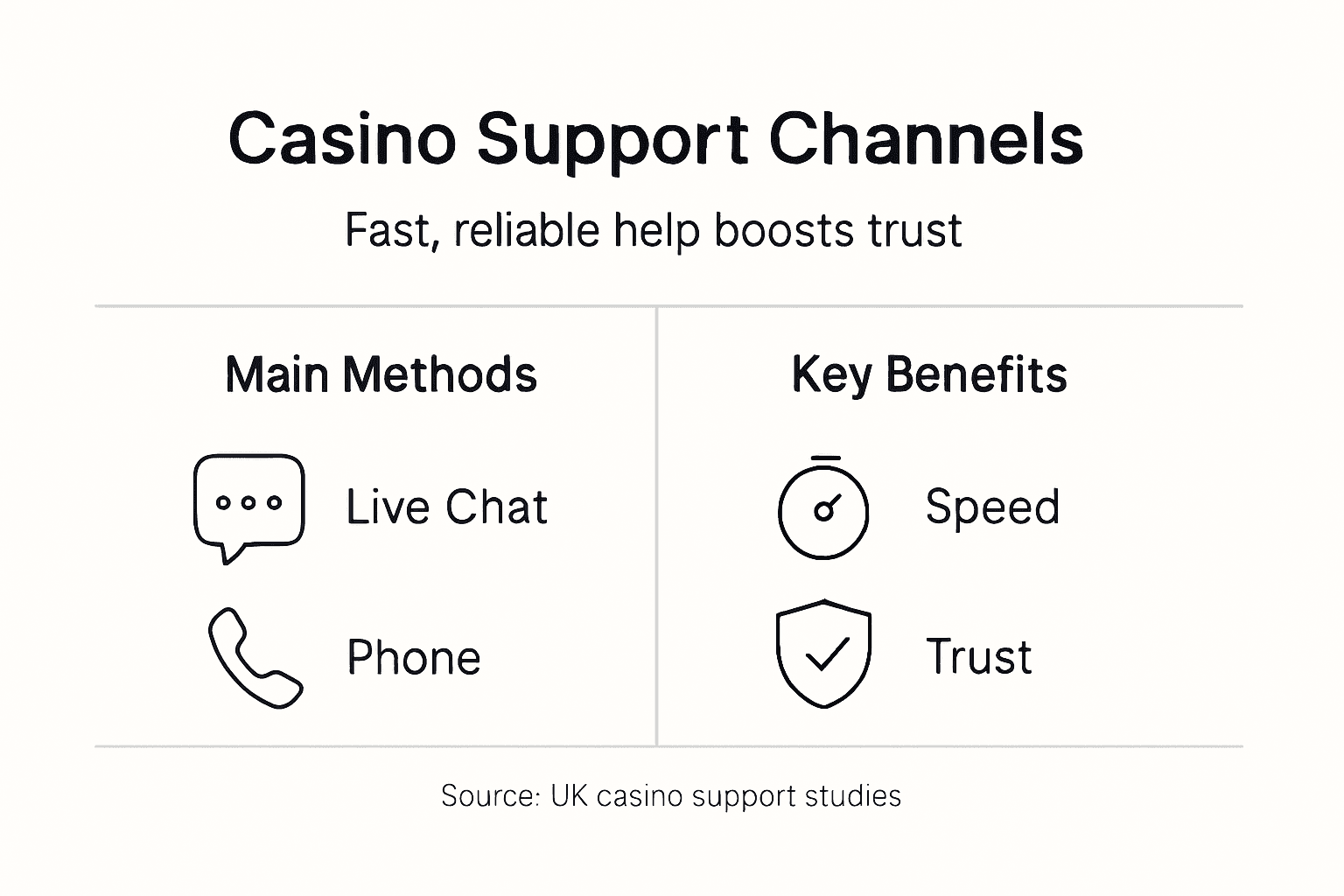 Casino Support Channels

Fast, reliable help boosts trust

Main Methods

Live Chat

Phone

Key Benefits

Speed

Trust

Source: UK casino support studies