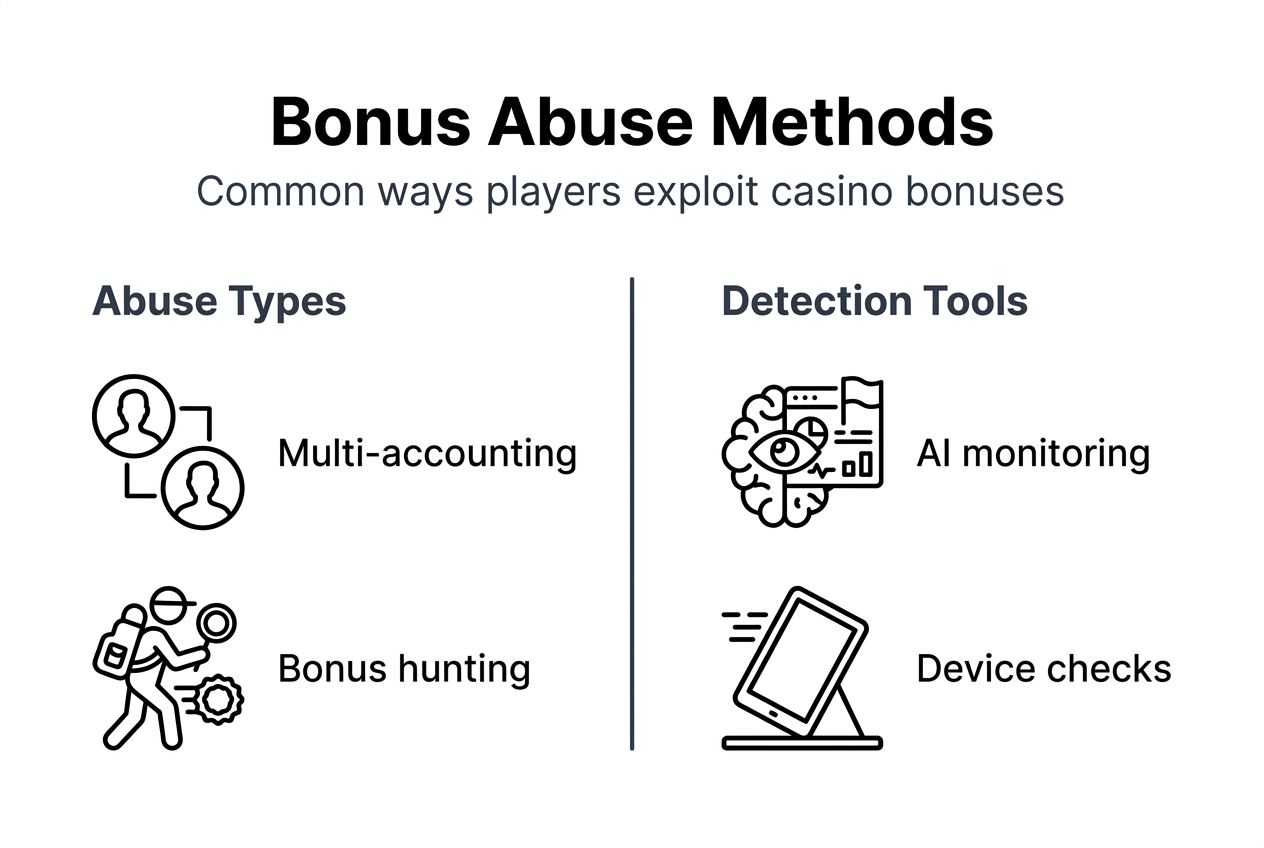 Bonus Abuse Methods

Common ways players exploit casino bonuses

Abuse Types

Multi-accounting

Bonus hunting

Detection Tools

AI monitoring

Device checks