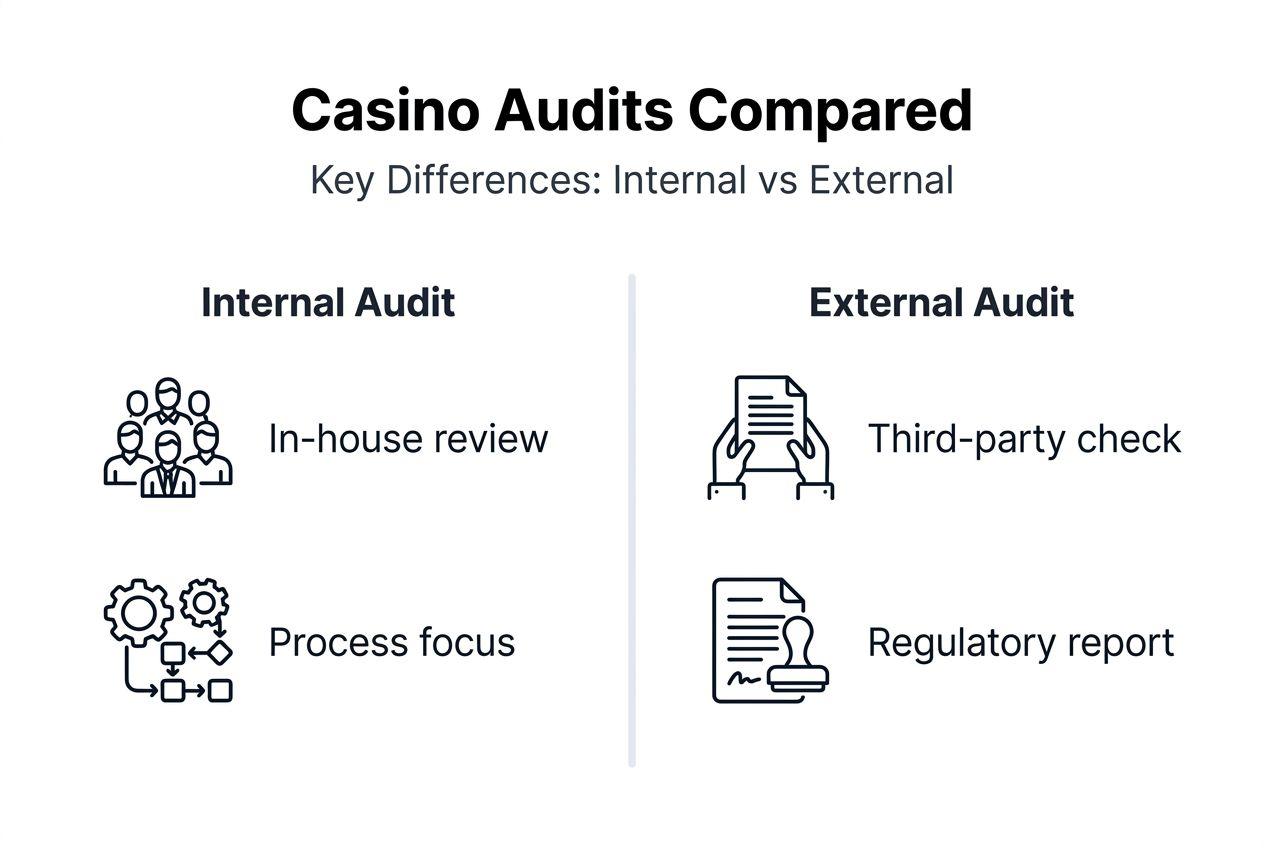 Casino Audits Compared

Key Differences: Internal vs External

Internal Audit

In-house review

Process focus

External Audit

Third-party check

Regulatory report