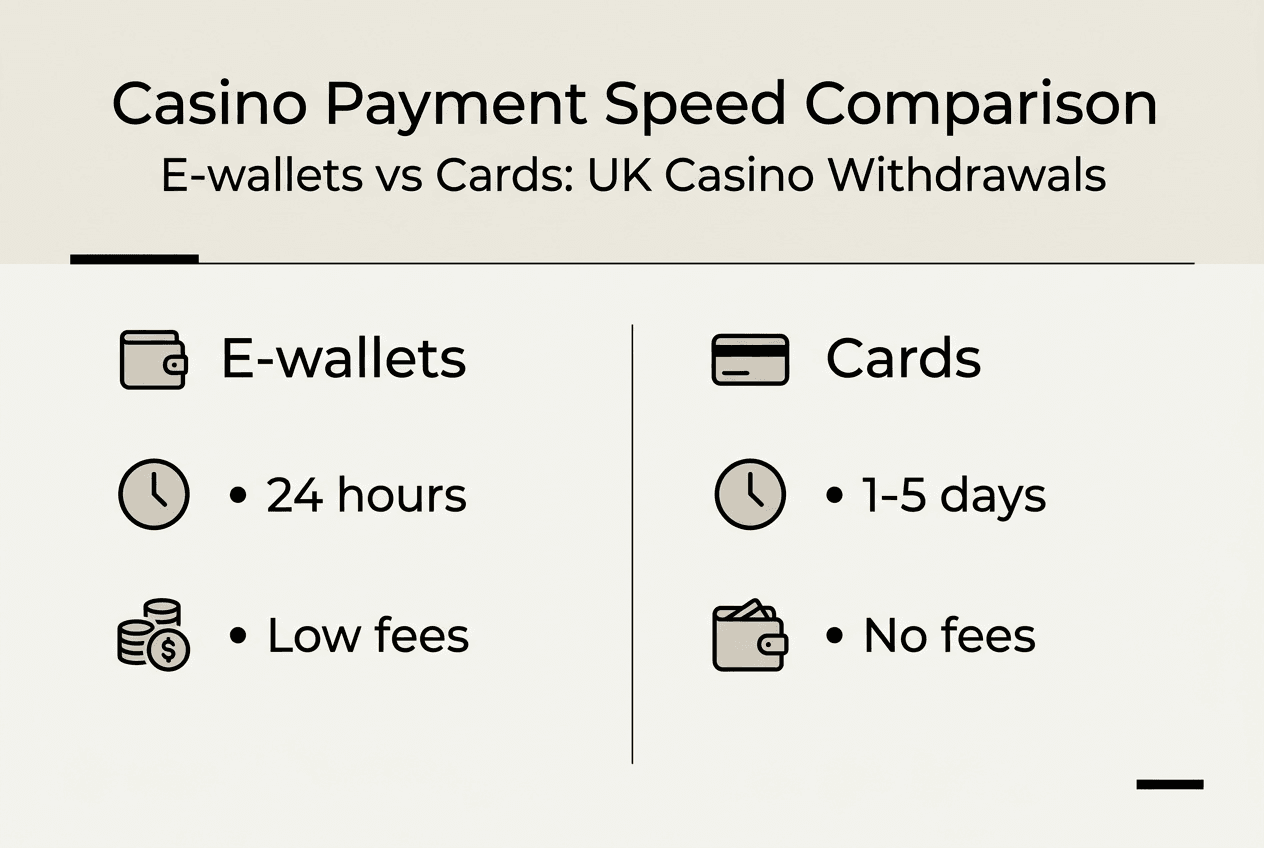 Casino Payment Speed Comparison
E-wallets vs Cards: UK Casino Withdrawals

E-wallets

• 24 hours

• Low fees

Cards

• 1-5 days

• No fees