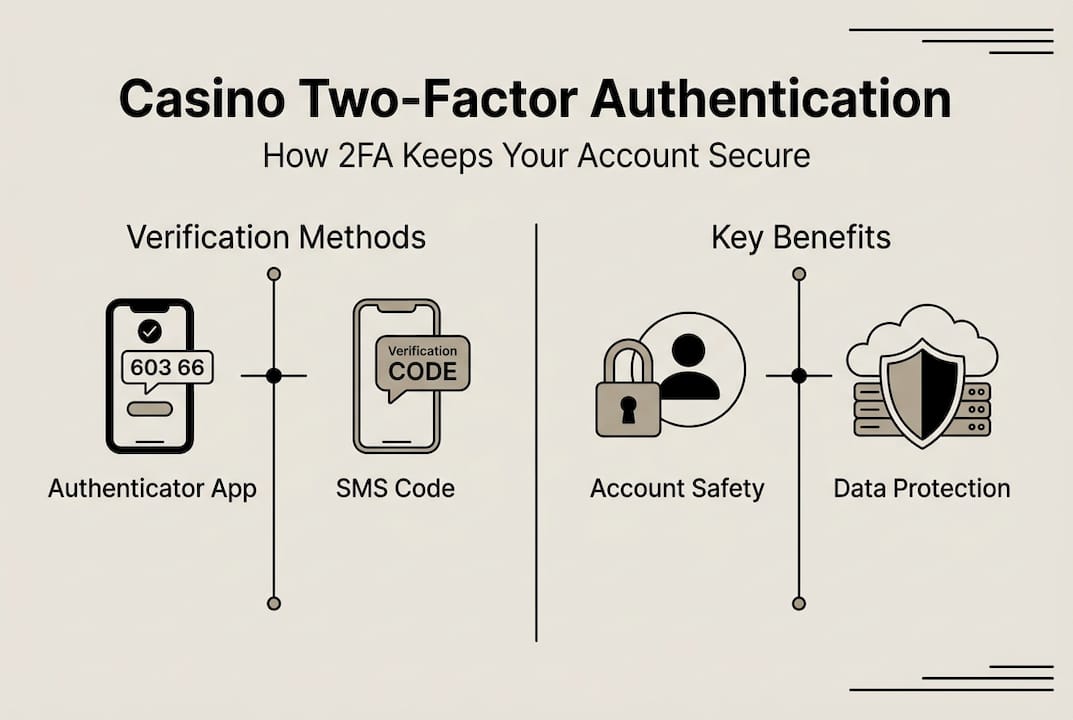 Casino Two-Factor Authentication

How 2FA Keeps Your Account Secure

Verification Methods

603 66

Authenticator App

Verification CODE

SMS Code

Key Benefits

Account Safety

Data Protection