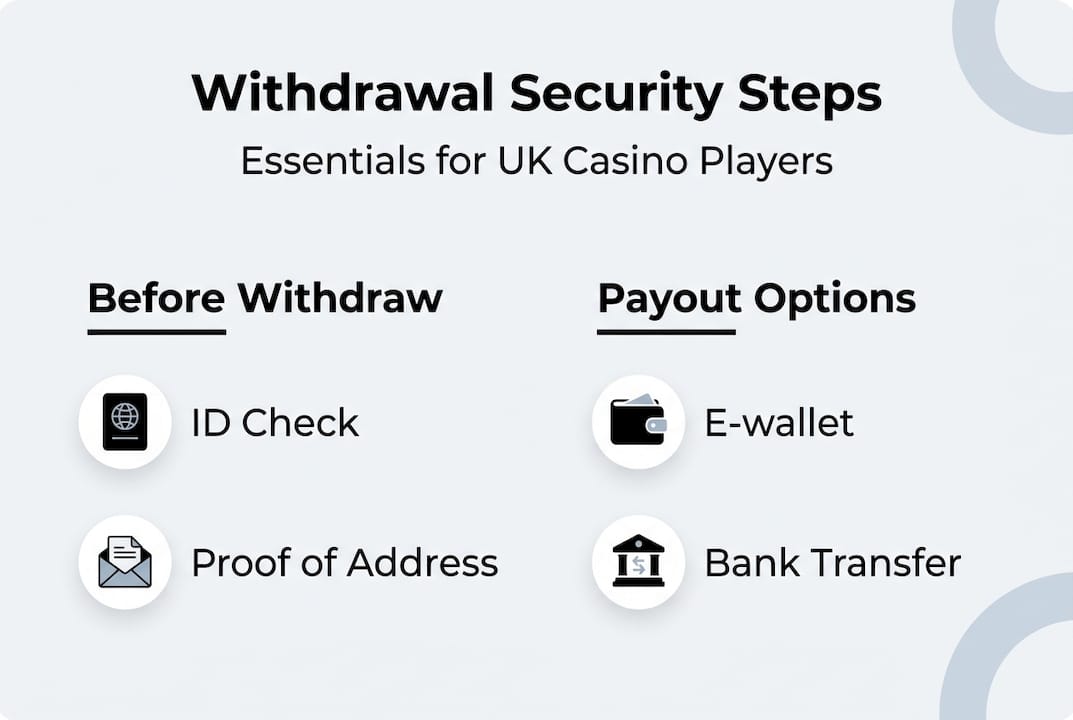 Withdrawal Security Steps

Essentials for UK Casino Players

Before Withdraw

ID Check

Proof of Address

Payout Options

E-wallet

Bank Transfer