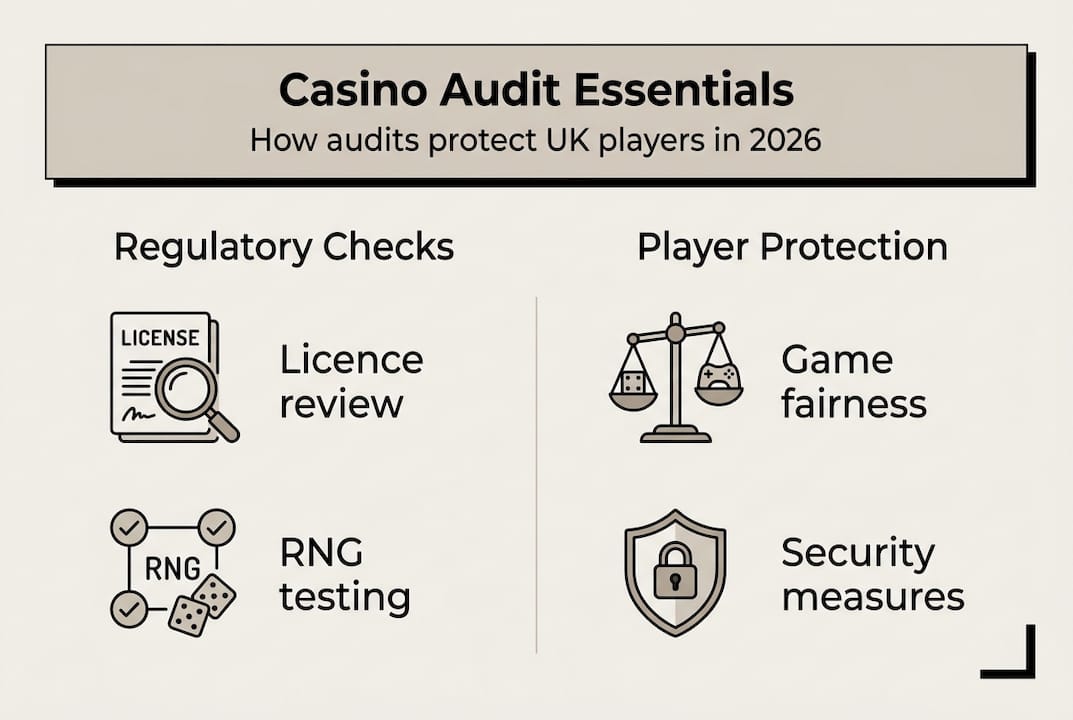 Casino Audit Essentials
How audits protect UK players in 2026

Regulatory Checks

LICENSE

Licence review

RNG

RNG testing

Player Protection

Game fairness

Security measures