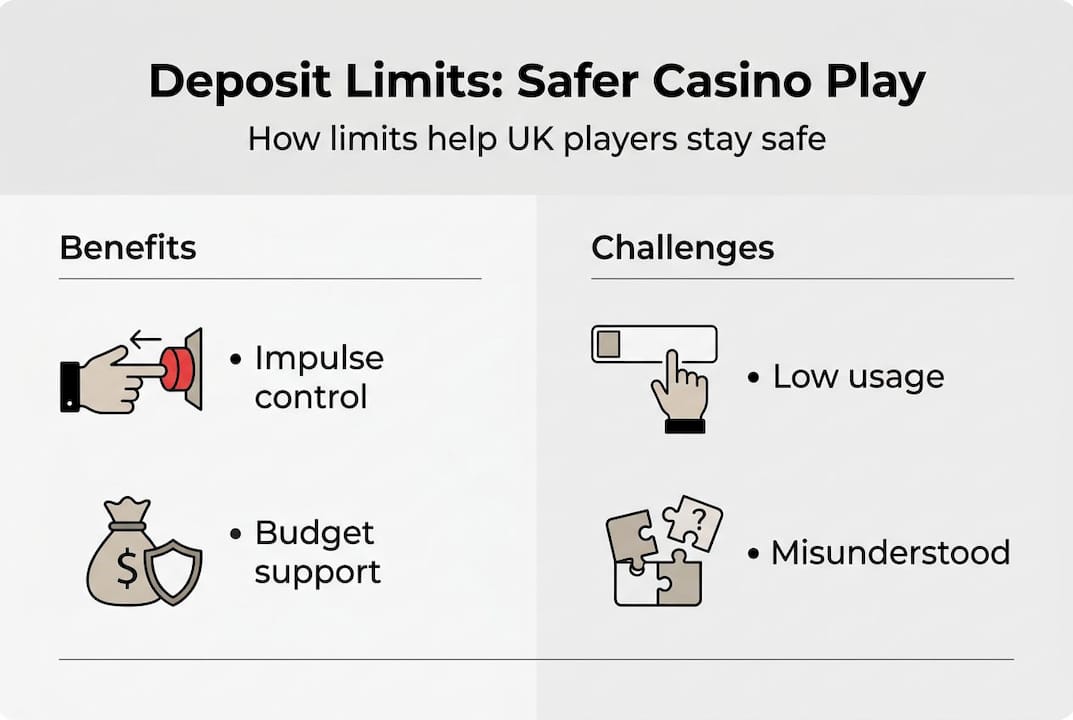 Deposit Limits: Safer Casino Play

How limits help UK players stay safe

Benefits

• Impulse control

$

• Budget support

Challenges

• Low usage

?

• Misunderstood