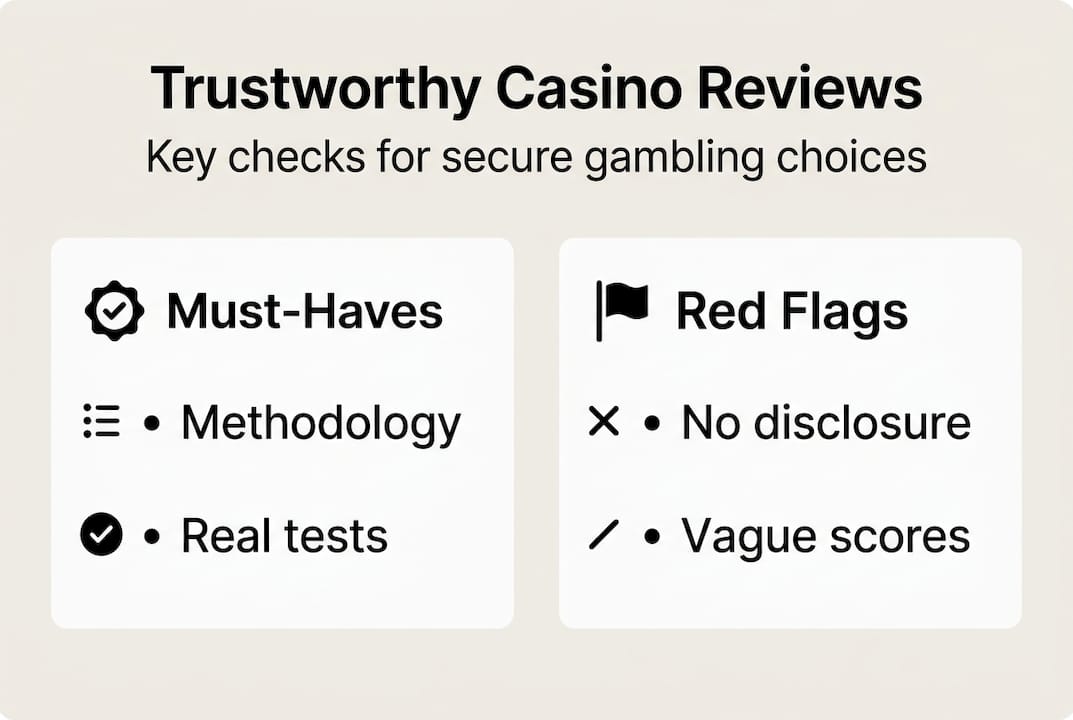 Trustworthy Casino Reviews
Key checks for secure gambling choices

Must-Haves

• Methodology

• Real tests

Red Flags

• No disclosure

• Vague scores