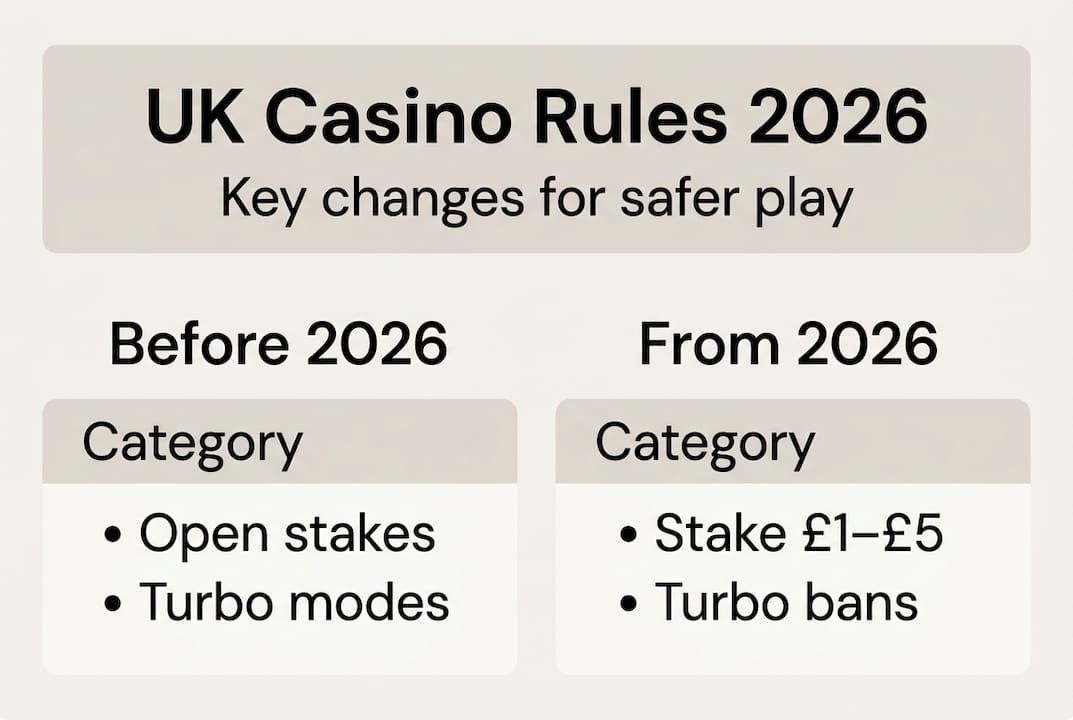 UK Casino Rules 2026
Key changes for safer play

Before 2026

Category

• Open stakes
• Turbo modes

From 2026

Category

• Stake £1–£5
• Turbo bans