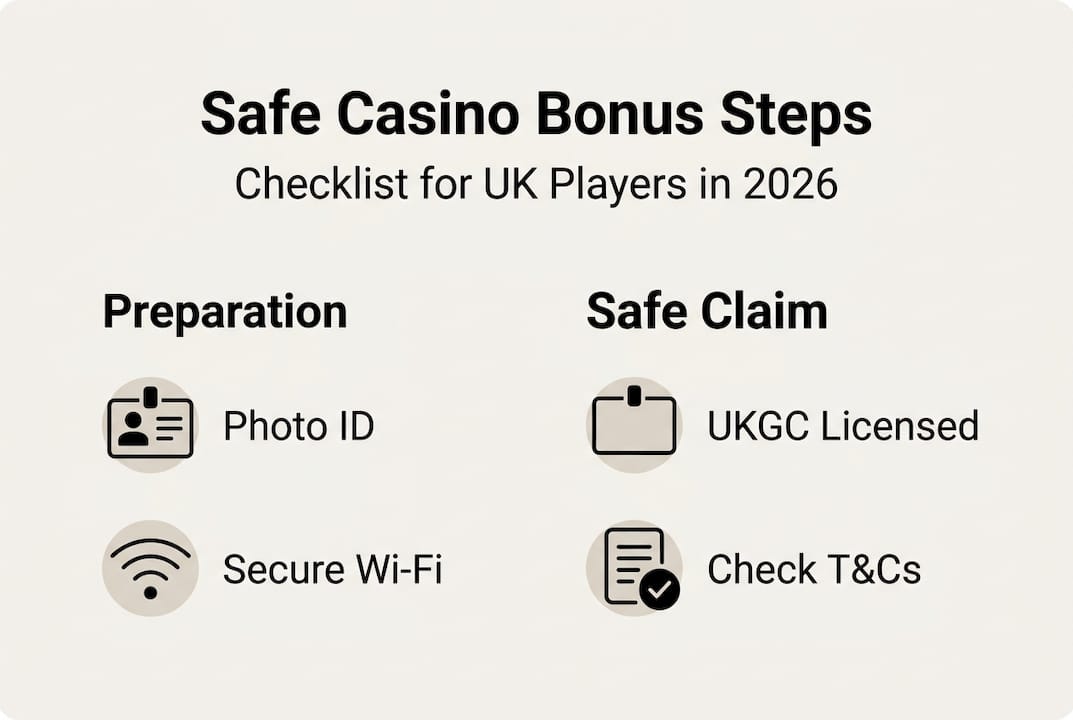 Safe Casino Bonus Steps

Checklist for UK Players in 2026

Preparation

Photo ID

Secure Wi-Fi

Safe Claim

UKGC Licensed

Check T&Cs