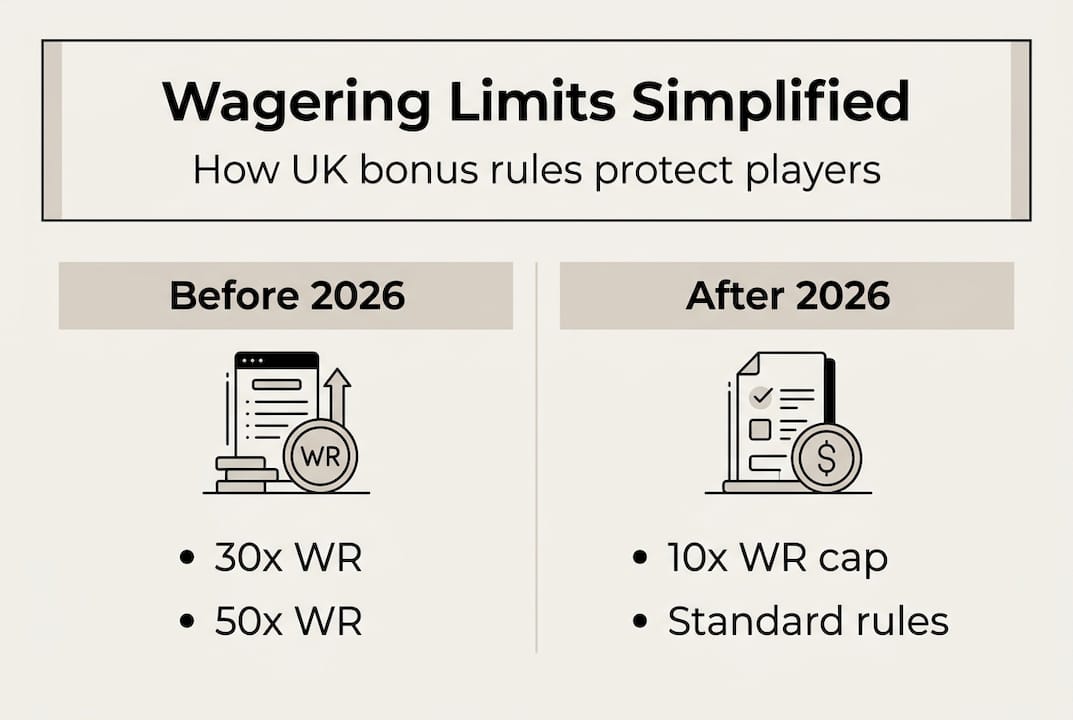 Wagering Limits Simplified
How UK bonus rules protect players

Before 2026

WR

• 30x WR
• 50x WR

After 2026

$

• 10x WR cap
• Standard rules