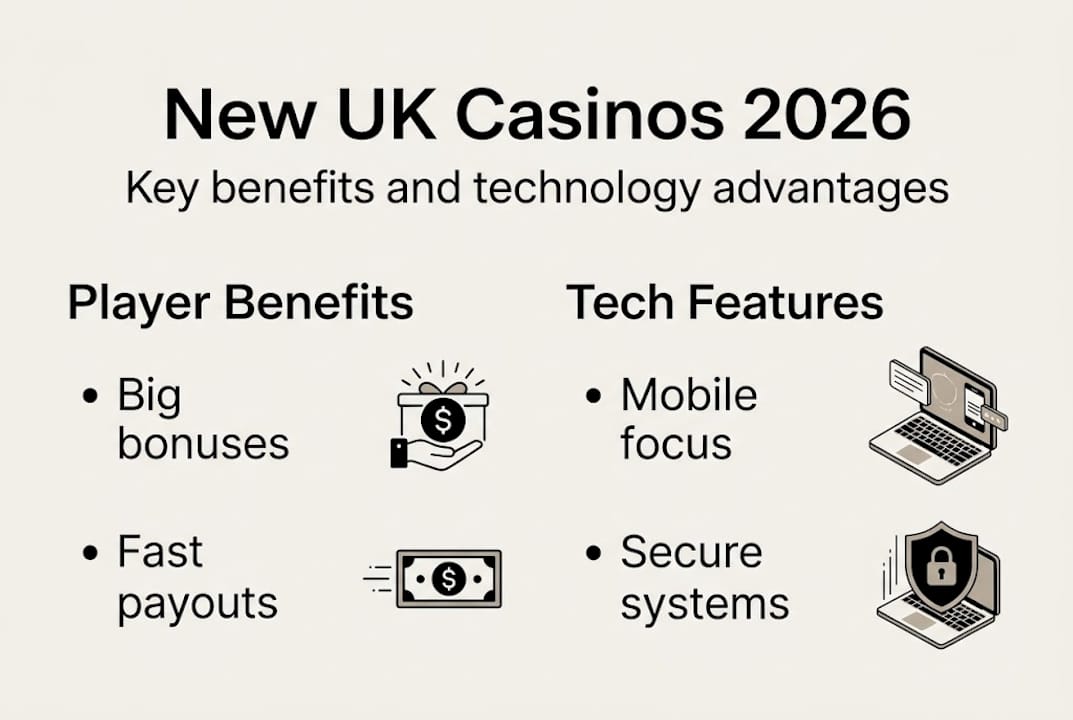 New UK Casinos 2026

Key benefits and technology advantages

Player Benefits

• Big bonuses

$

• Fast payouts

$

Tech Features

• Mobile focus

• Secure systems