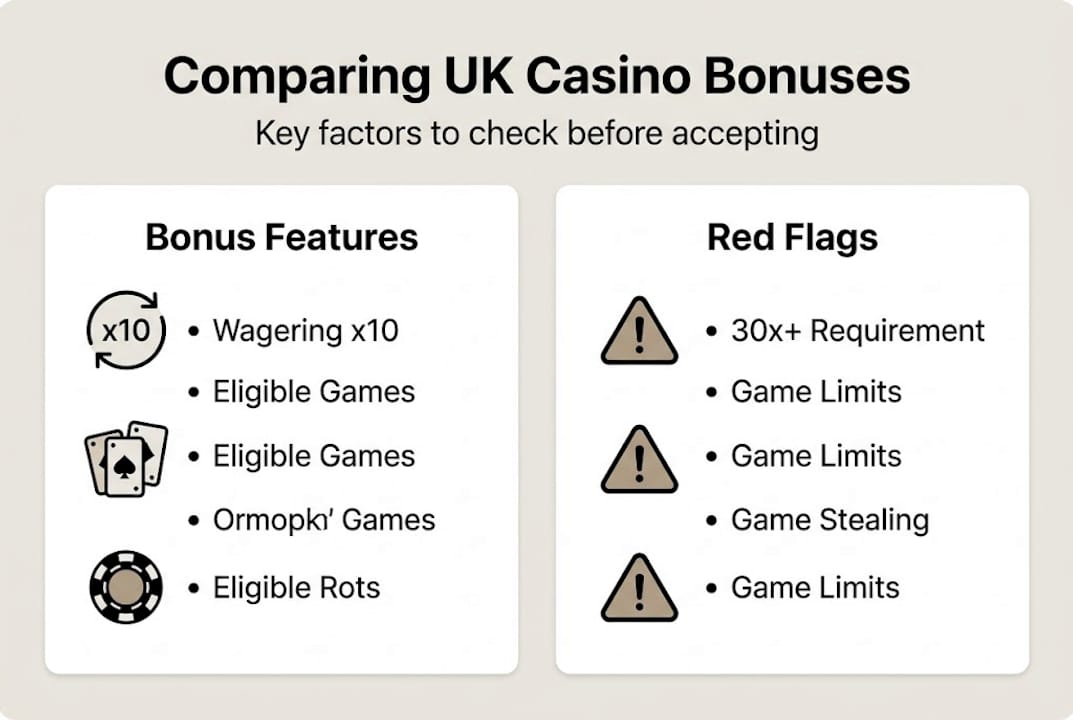 Comparing UK Casino Bonuses
Key factors to check before accepting

Bonus Features

x10

• Wagering x10
• Eligible Games
• Eligible Games
• Ormopkı' Games
• Eligible Rots

Red Flags

• 30x+ Requirement
• Game Limits
• Game Limits
• Game Stealing
• Game Limits