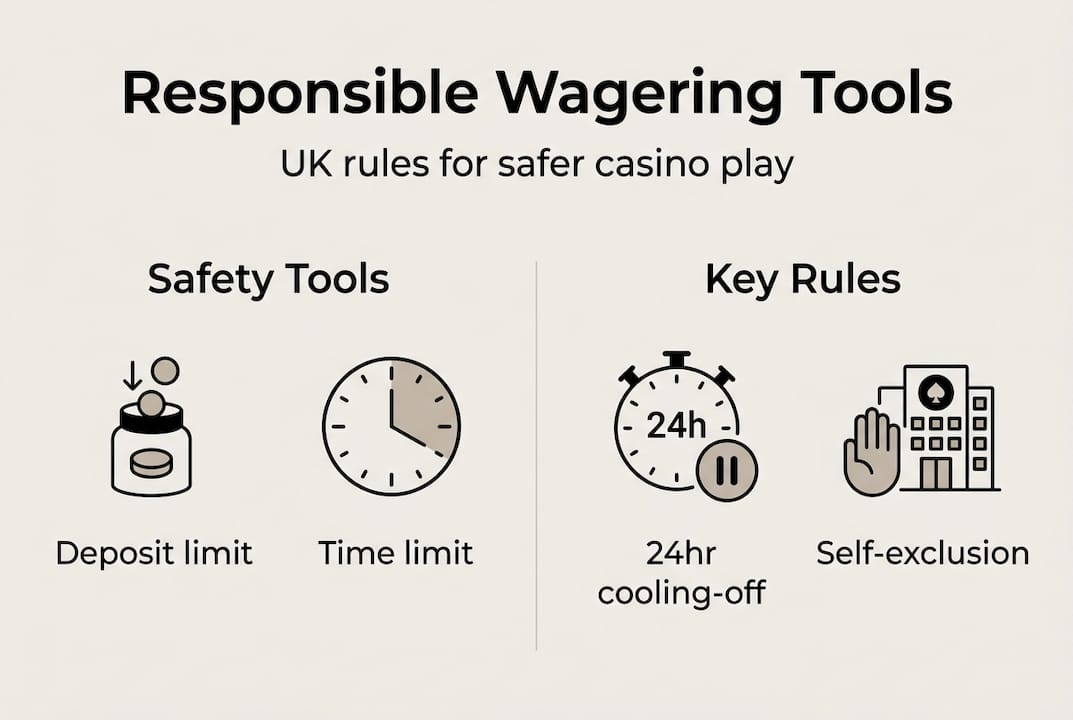 Responsible Wagering Tools

UK rules for safer casino play

Safety Tools

Deposit limit

Time limit

Key Rules

24h

24hr cooling-off

Self-exclusion