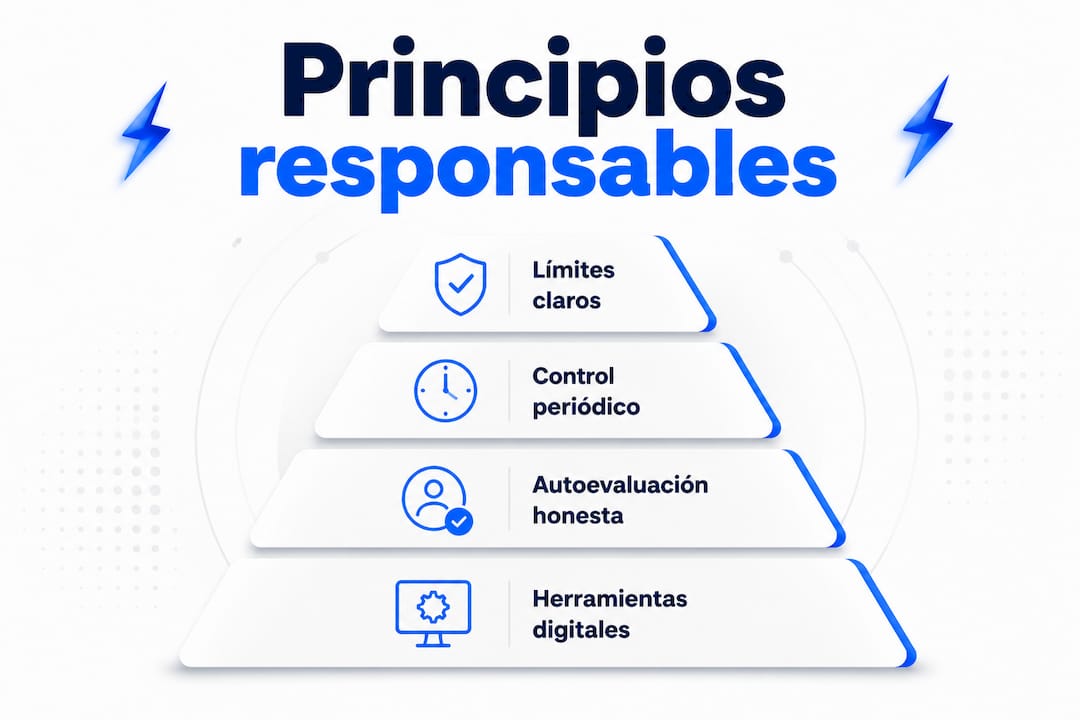 Principios responsables

Límites claros

Control periódico

Autoevaluación honesta

Herramientas digitales