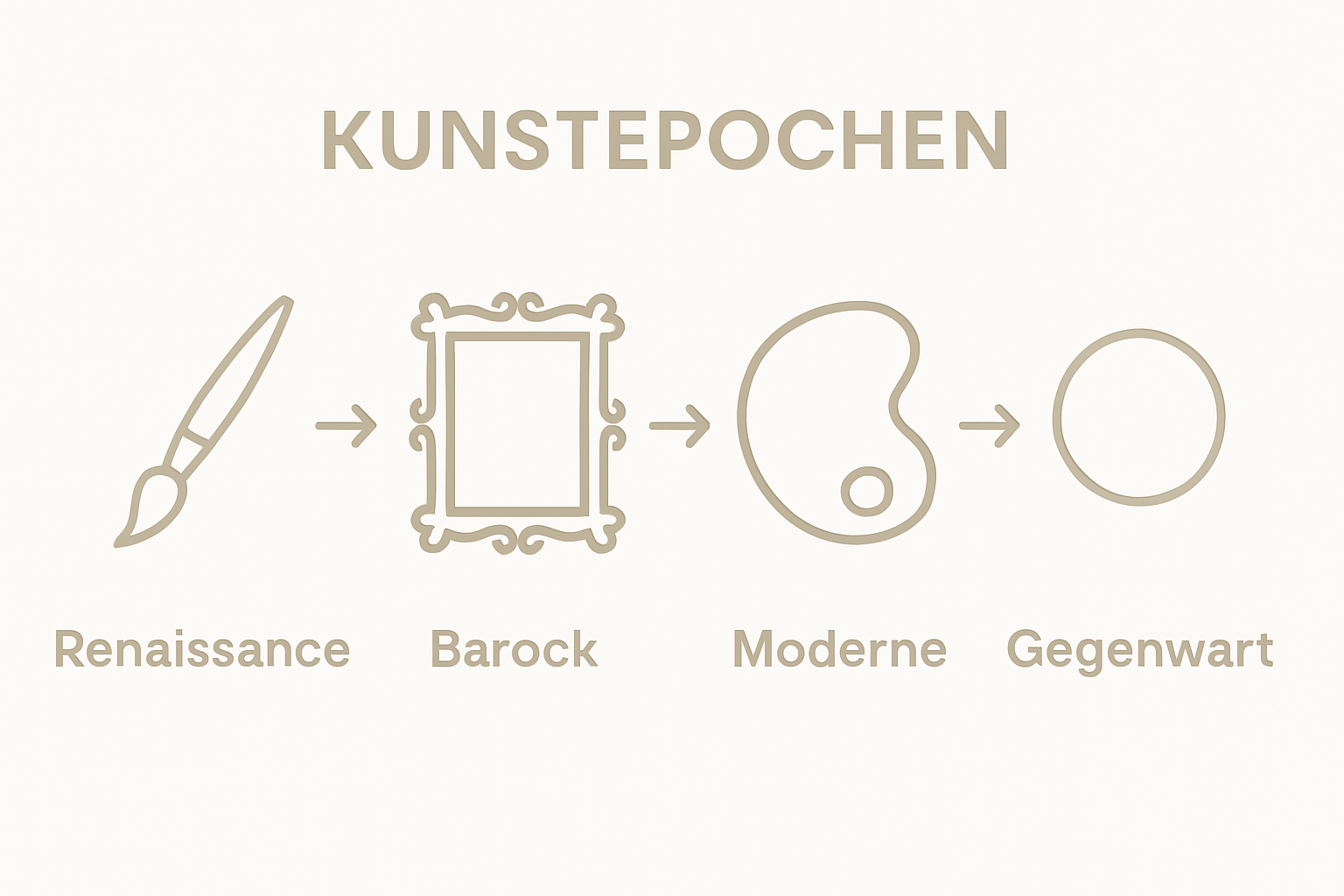 KUNSTEPOCHEN

Renaissance

Barock

Moderne

Gegenwart