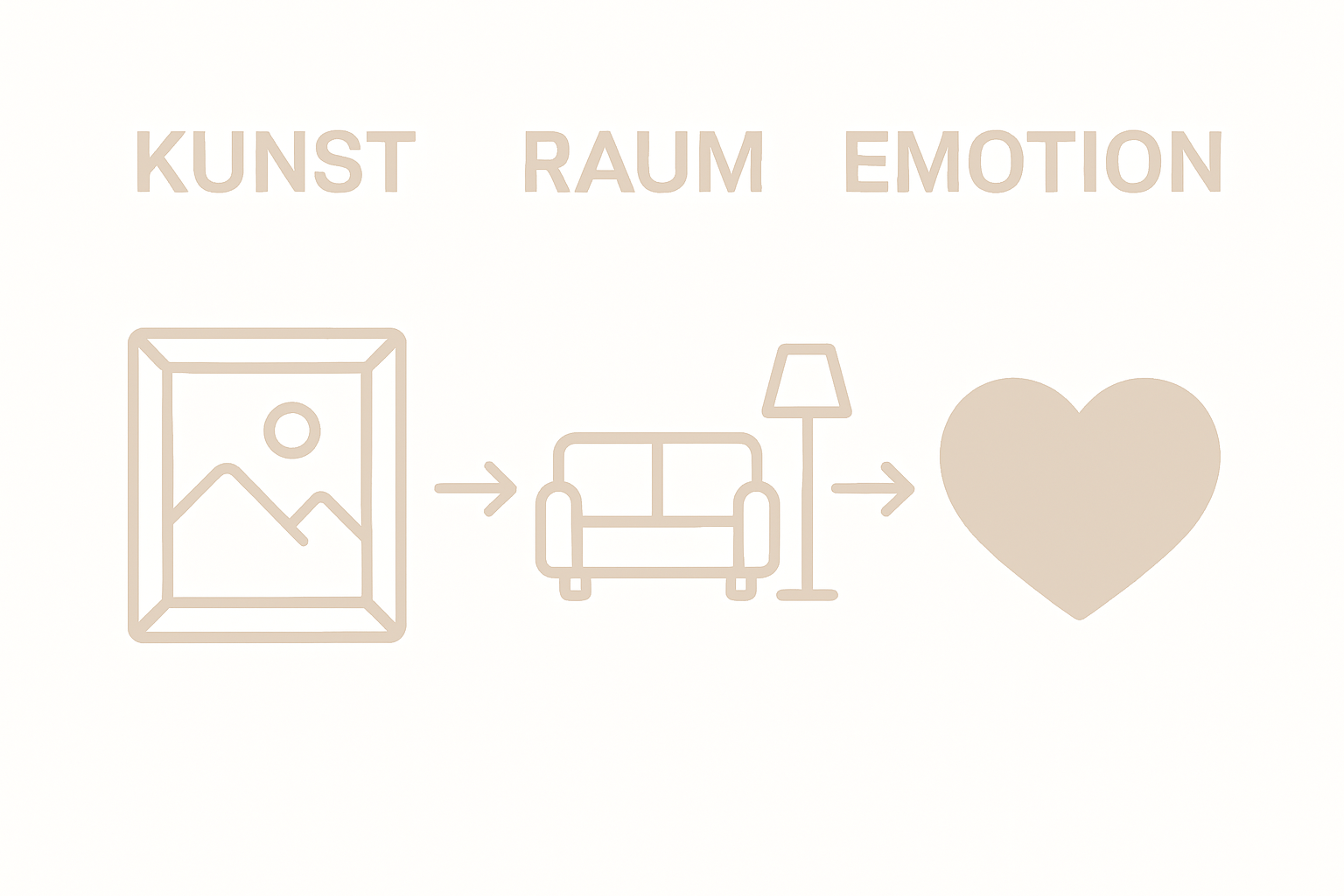 KUNST RAUM EMOTION