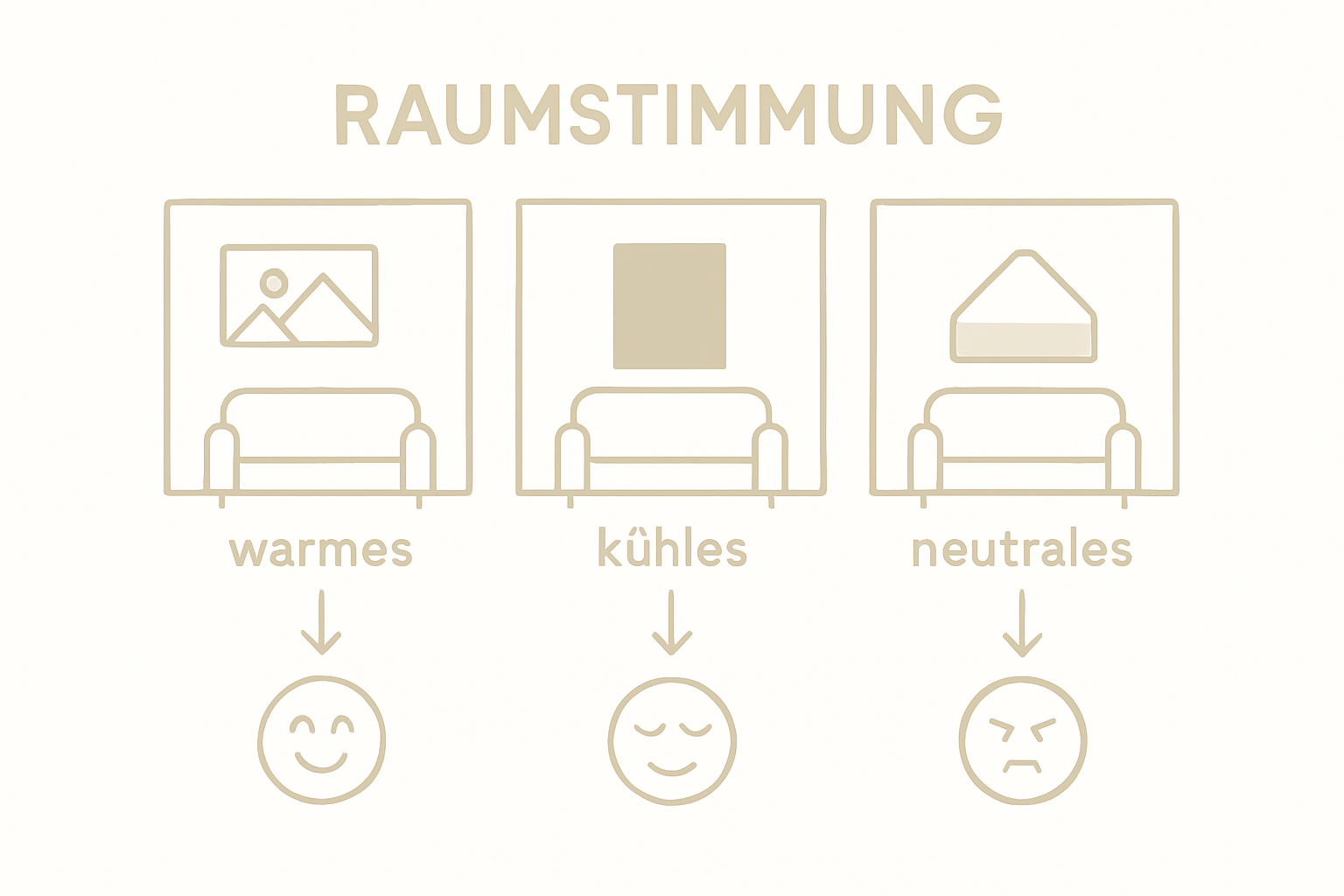 RAUMSTIMMUNG

warmes

kühles

neutrales